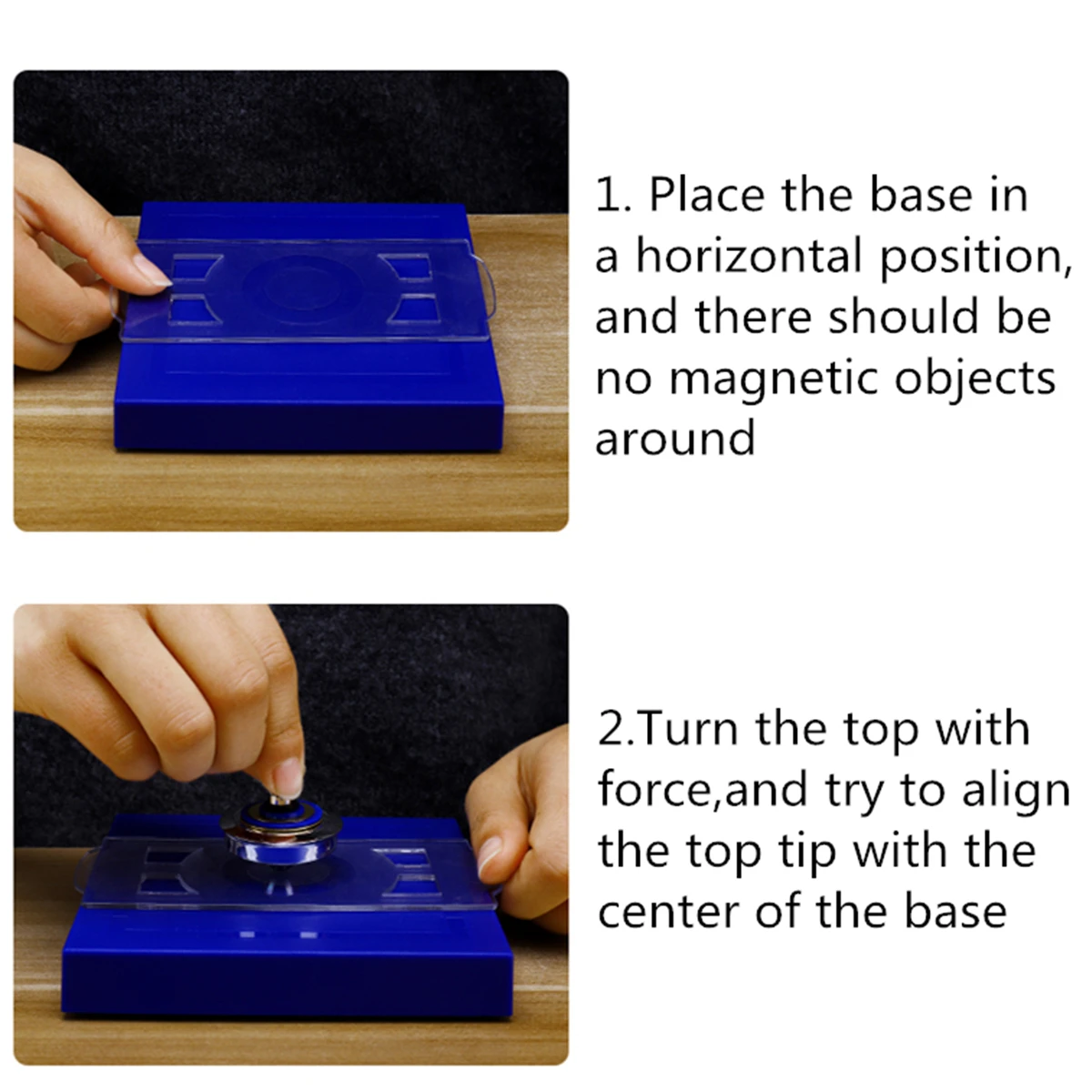 1. Place the base in a horizontal position, and there should be no magnetic objects around

2.Turn the top with force,and try to align the top tip with the center of the base