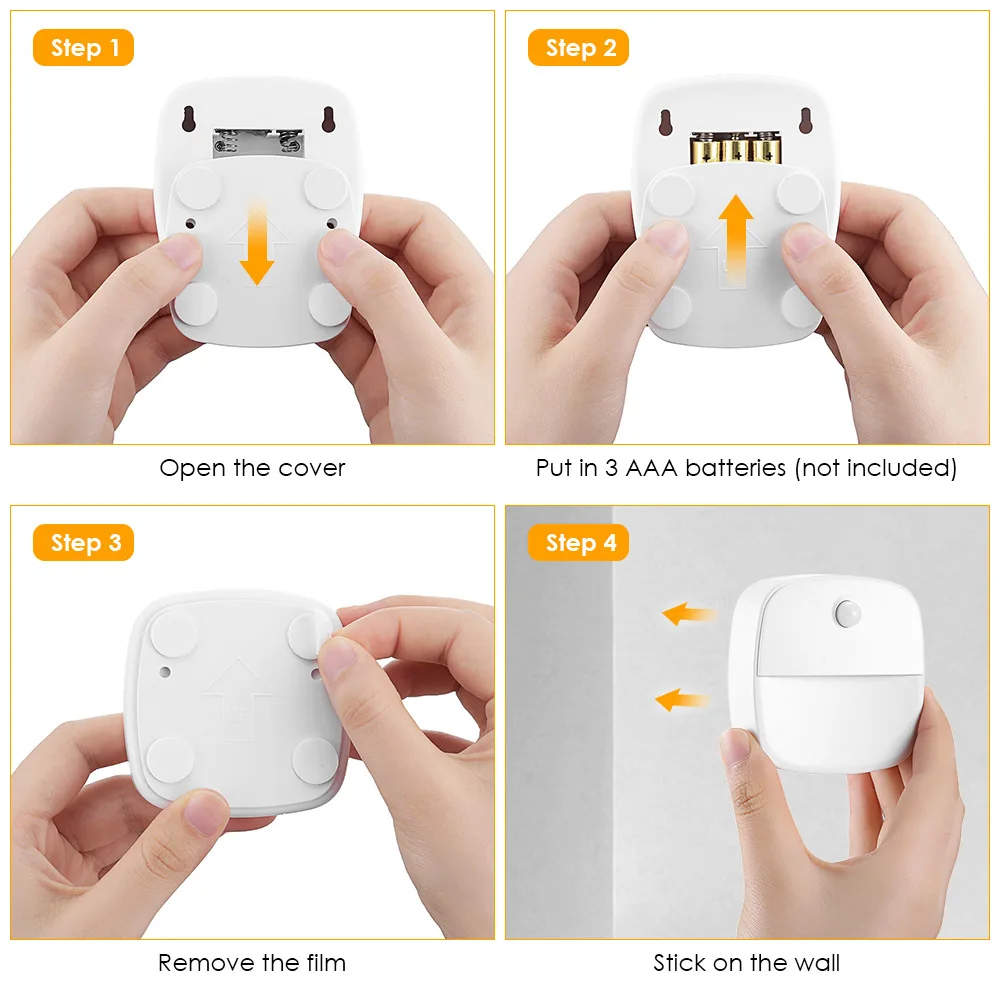 Step 1

Open the cover

Step 2

Put in 3 AAA batteries (not included)

Step 3

Remove the film

Step 4

Stick on the wall