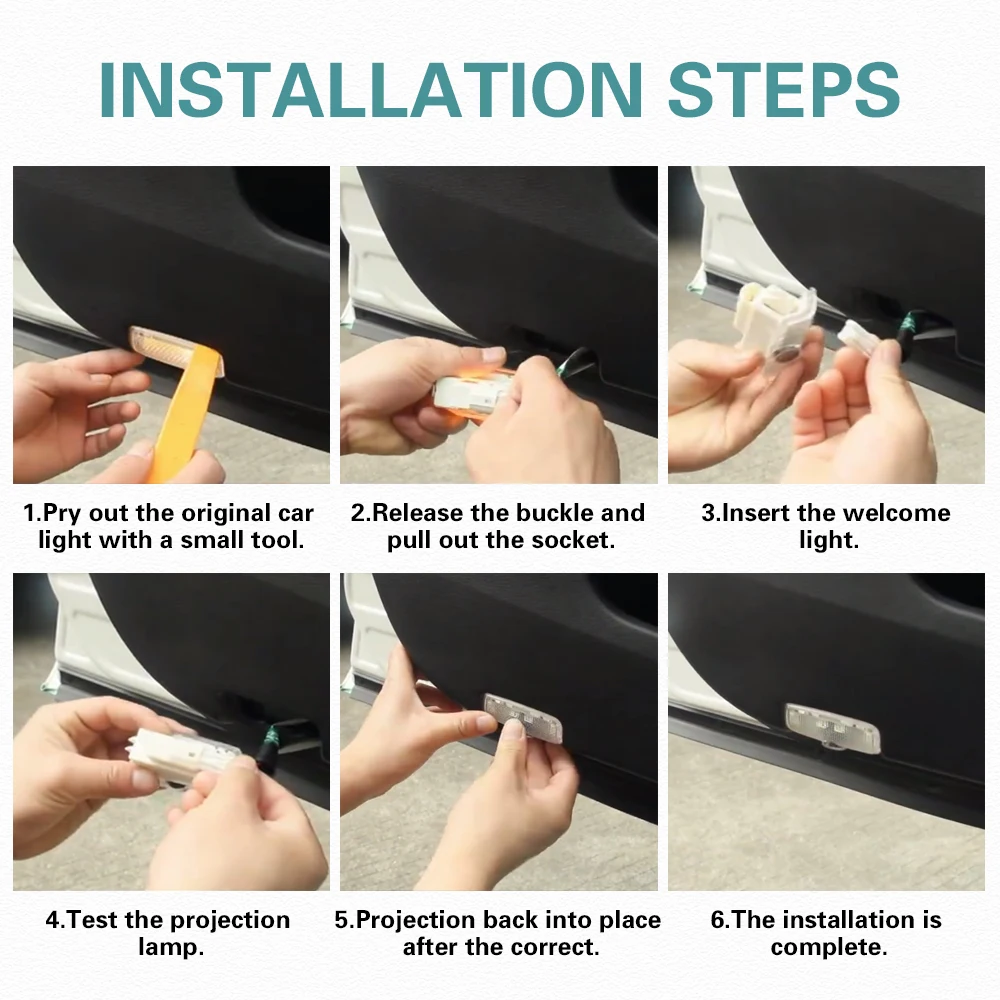 INSTALLATION STEPS

1.Pry out the original car light with a small tool.

2.Release the buckle and pull out the socket.

3.Insert the welcome light.

4.Test the projection lamp.

5.Projection back into place after the correct.

6.The installation is complete.