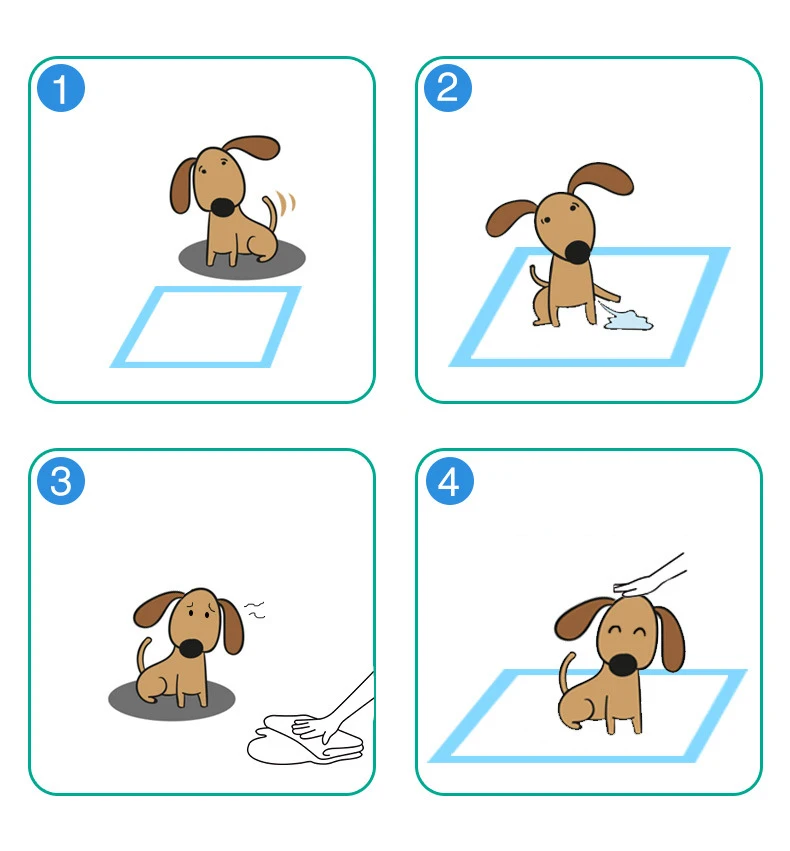 1

2

3

4