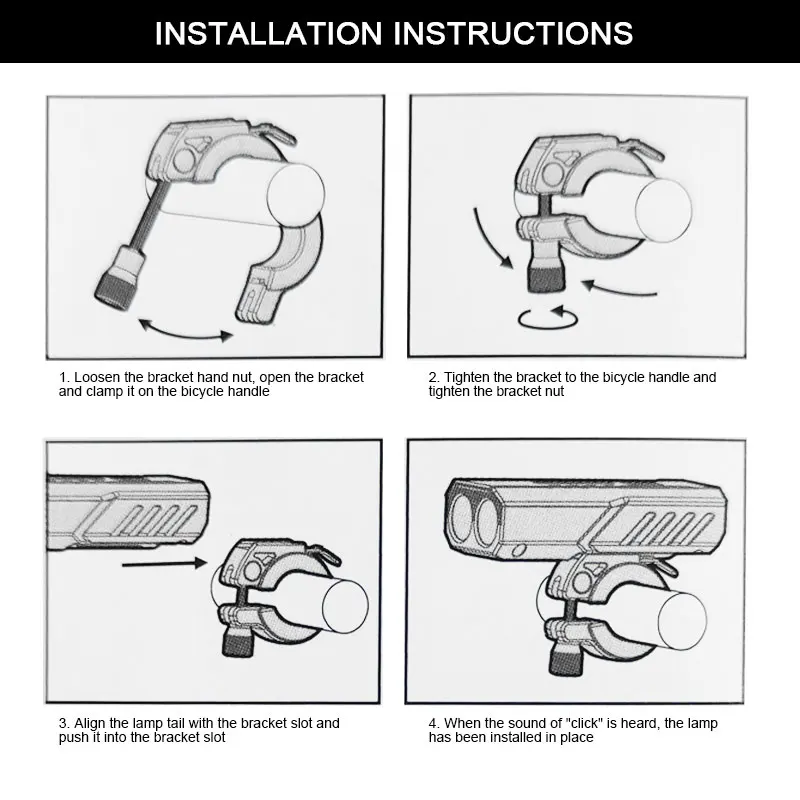 INSTALLATION INSTRUCTIONS

1. Loosen the bracket hand nut, open the bracket and clamp it on the bicycle handle

2. Tighten the bracket to the bicycle handle and tighten the bracket nut

3. Align the lamp tail with the bracket slot and push it into the bracket slot

4. When the sound of "click" is heard, the lamp has been installed in place