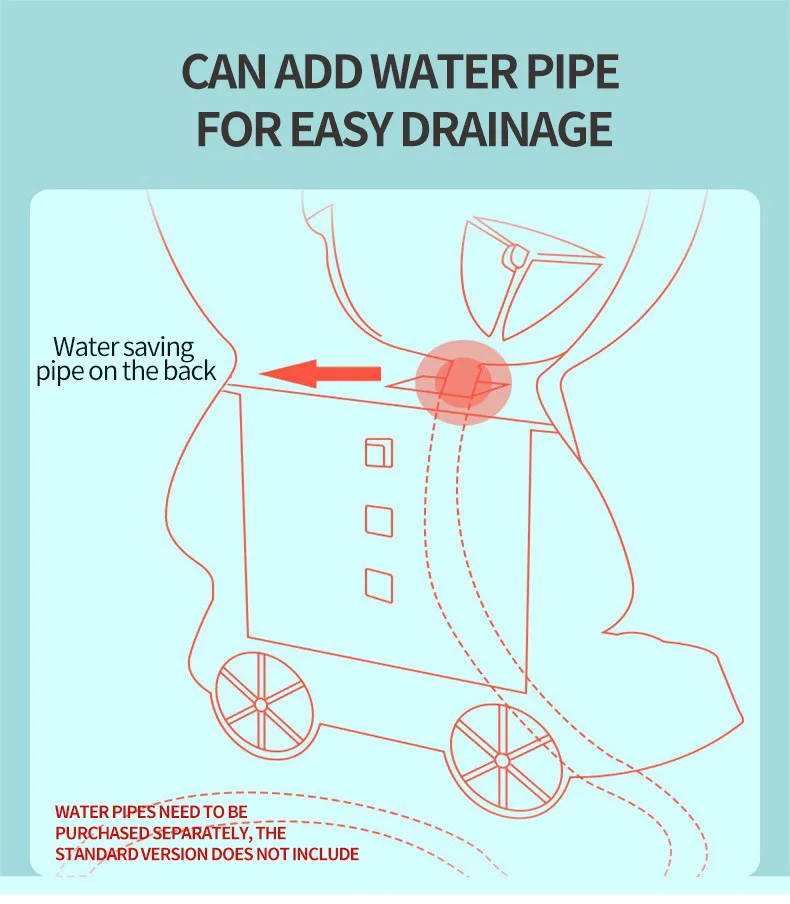 CAN ADD WATER PIPE FOR EASY DRAINAGE

Water saving pipe on the back

WATER PIPES NEED TO BE PURCHASED SEPARATELY, THE STANDARD VERSION DOES NOT INCLUDE