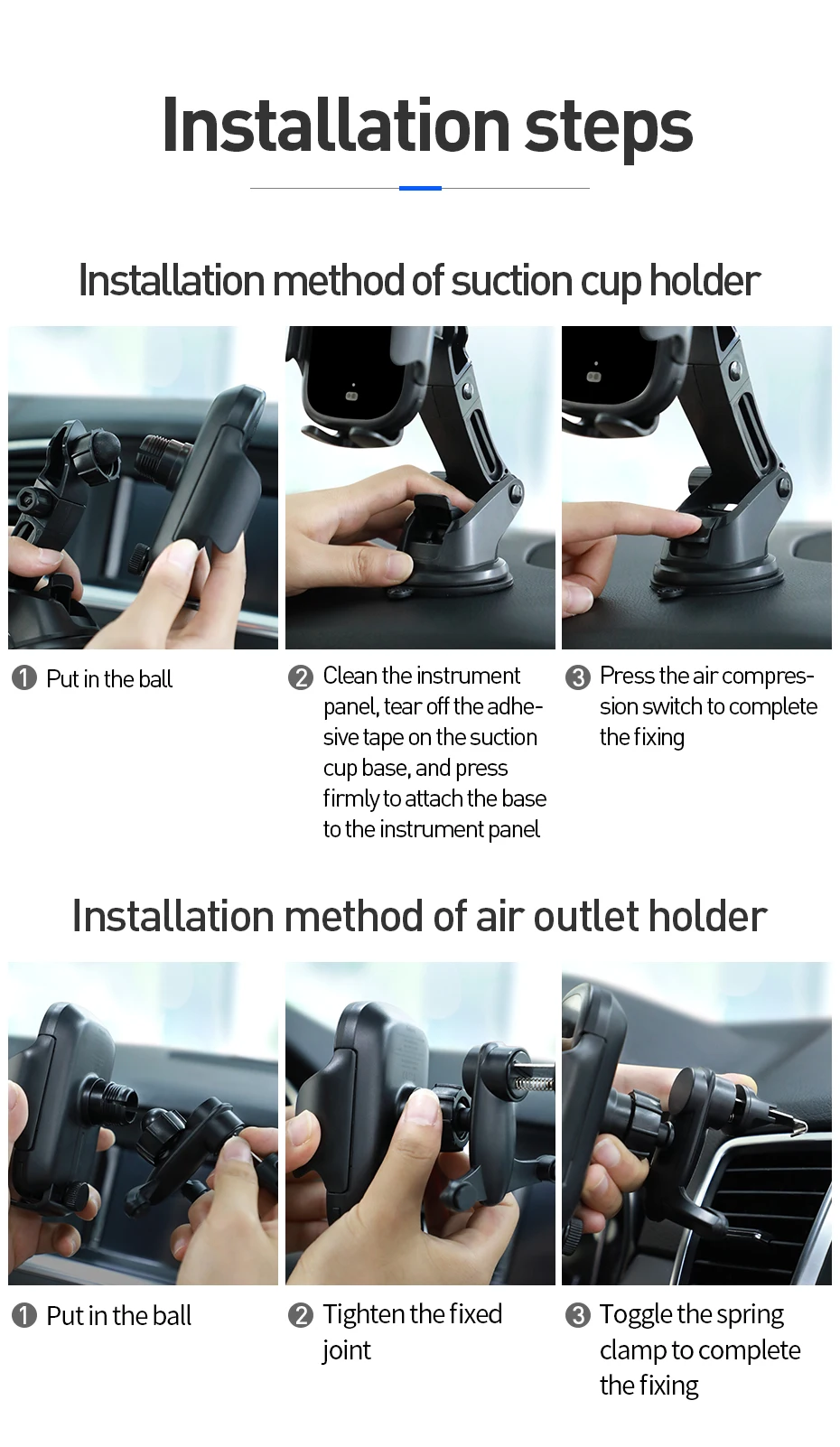 Installation steps

Installation method of suction cup holder

❶ Put in the ball

❷ Clean the instrument panel, tear off the adhesive tape on the suction cup base, and press firmly to attach the base to the instrument panel

❸ Press the air compression switch to complete the fixing

Installation method of air outlet holder

❶ Put in the ball

❷ Tighten the fixed joint

❸ Toggle the spring clamp to complete the fixing