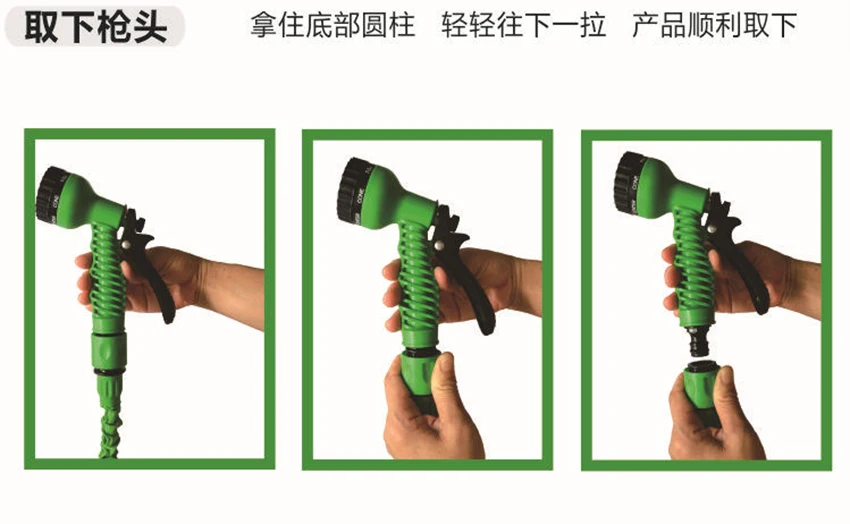 取下枪头

拿住底部圆柱　轻轻往下一拉　产品顺利取下