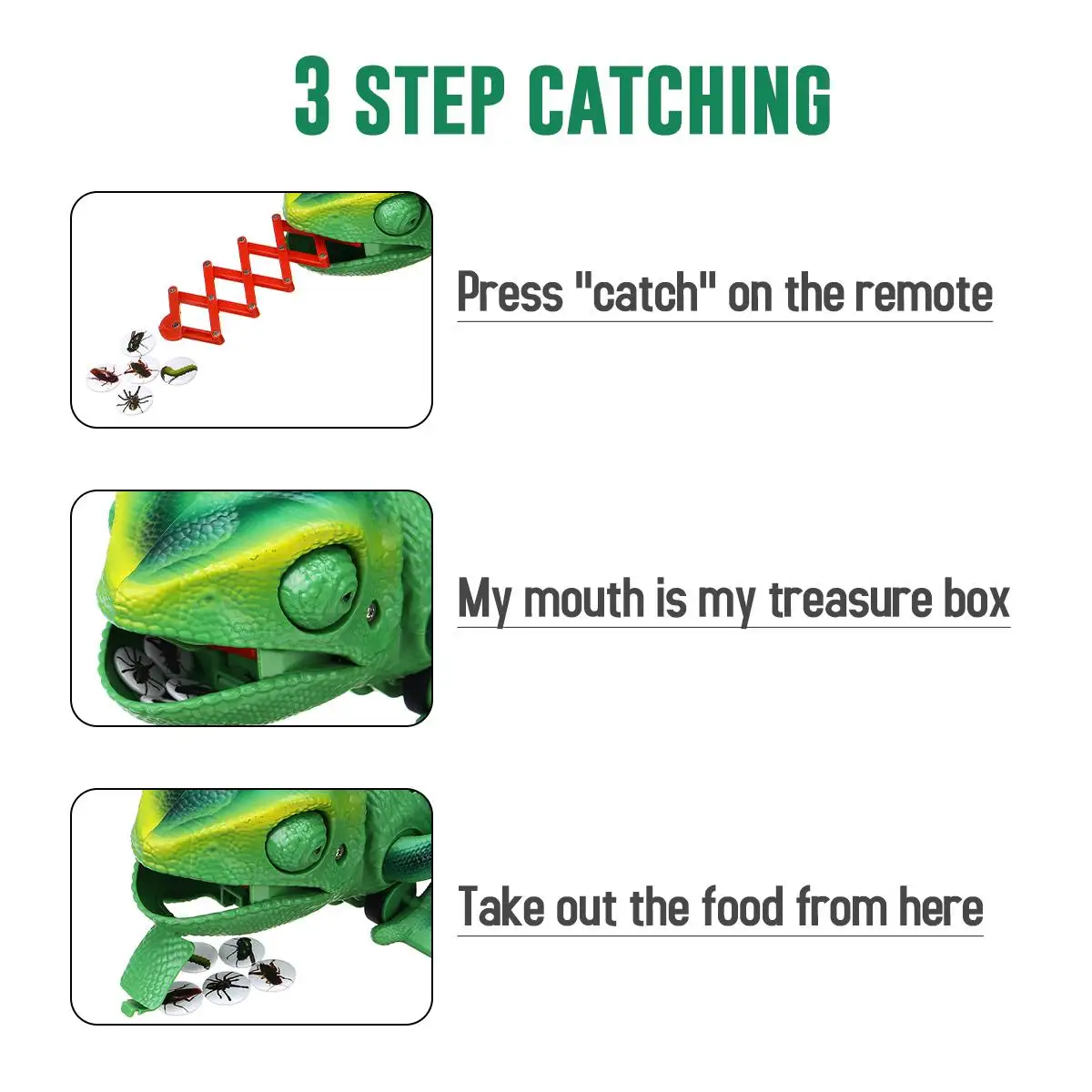 3 STEP CATCHING

Press "catch" on the remote

My mouth is my treasure box

Take out the food from here