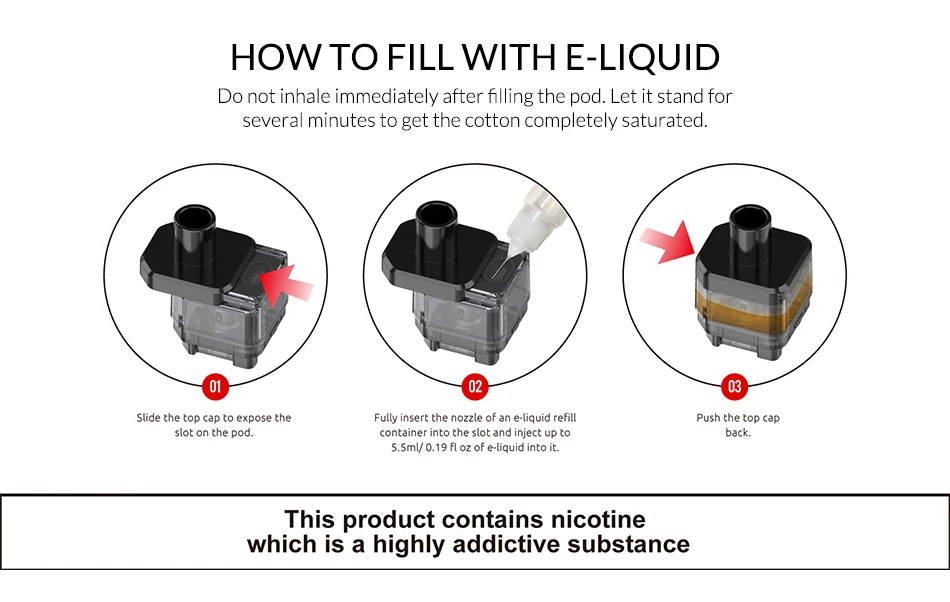 HOW TO FILL WITH E-LIQUID

Do not inhale immediately after filling the pod. Let it stand for several minutes to get the cotton completely saturated.

01

Slide the top cap to expose the slot on the pod.

02

Fully insert the nozzle of an e-liquid refill container into the slot and inject up to 5.5ml/ 0.19 fl oz of e-liquid into it.

03

Push the top cap back.

This product contains nicotine which is a highly addictive substance