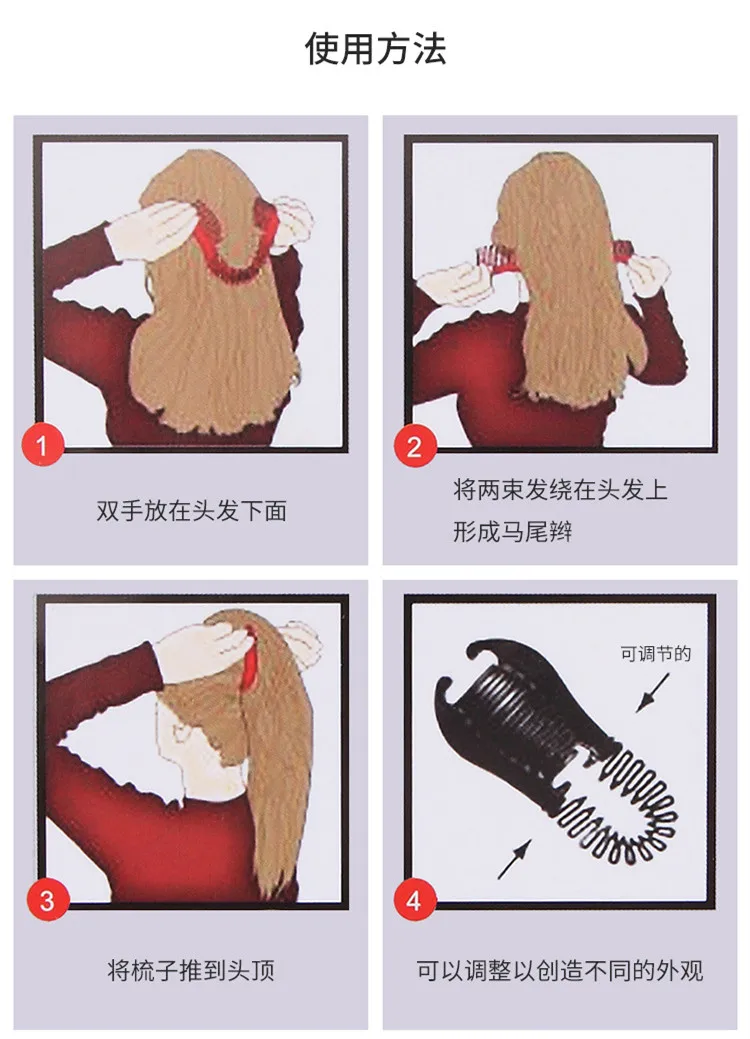 使用方法

1

双手放在头发下面

2

将两束发绕在头发上
形成马尾辫

3

将梳子推到头顶

可调节的

4

可以调整以创造不同的外观