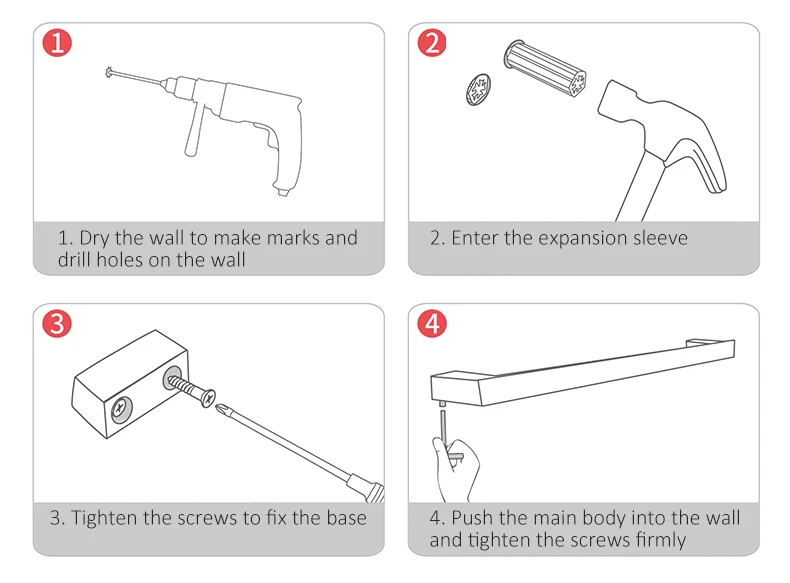 1

1. Dry the wall to make marks and drill holes on the wall

2

2. Enter the expansion sleeve

3

3. Tighten the screws to fix the base

4

4. Push the main body into the wall and tighten the screws firmly