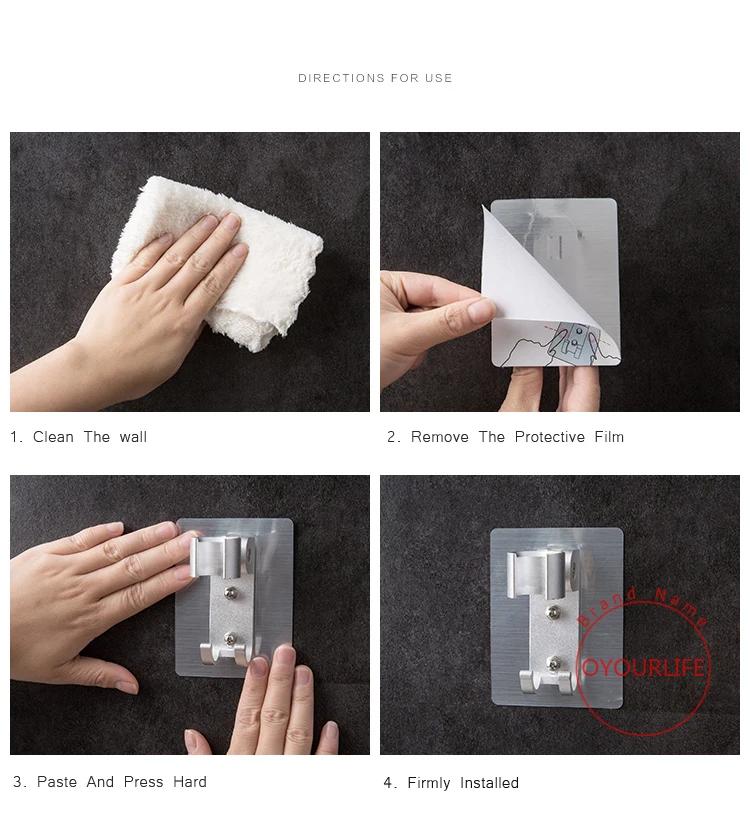 DIRECTIONS FOR USE

1. Clean The wall

2. Remove The Protective Film

3. Paste And Press Hard

4. Firmly Installed

Brand Name
OYOURLIFE