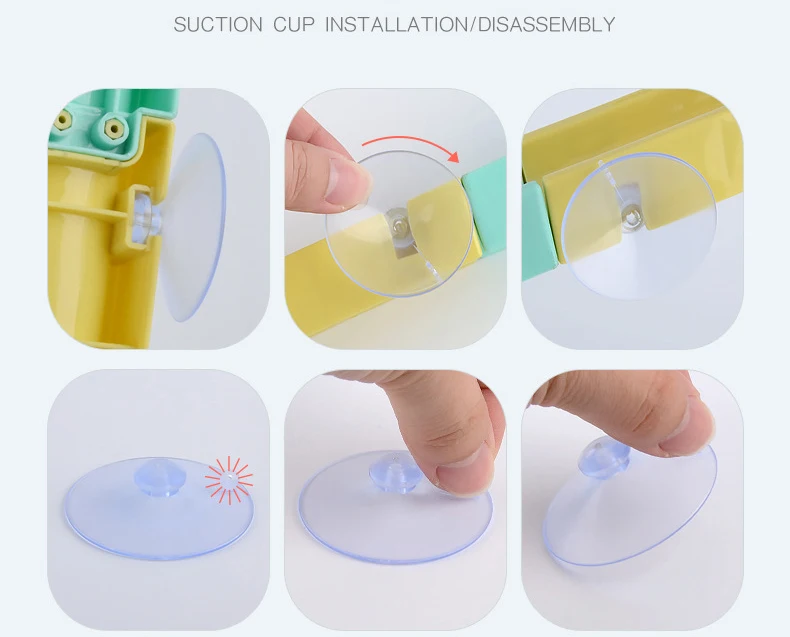 SUCTION CUP INSTALLATION/DISASSEMBLY