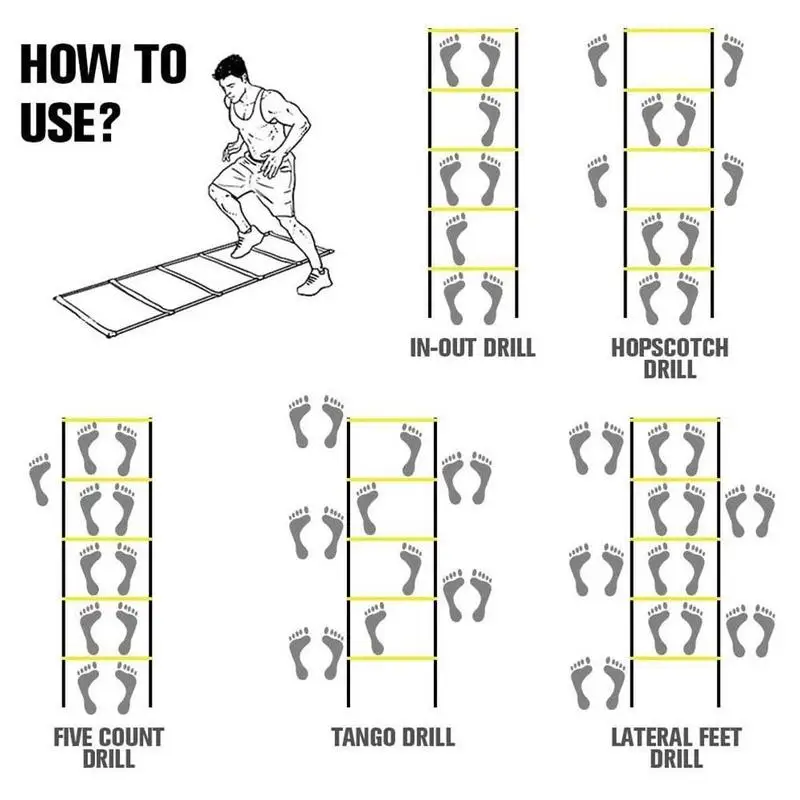 HOW TO USE?

IN-OUT DRILL

HOPSCOTCH DRILL

FIVE COUNT DRILL

TANGO DRILL

LATERAL FEET DRILL