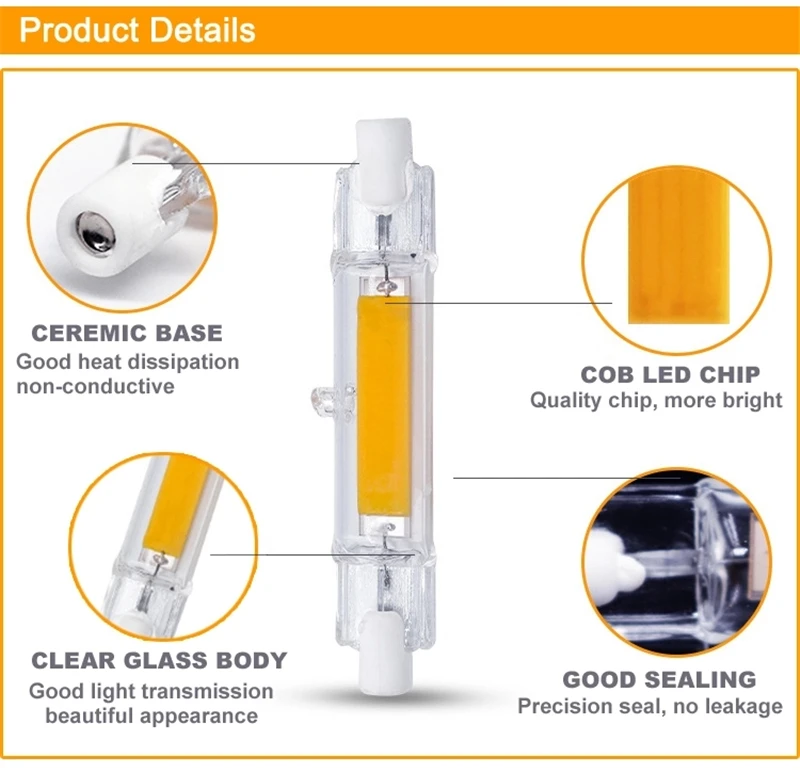 Product Details

CEREMIC BASE
Good heat dissipation
non-conductive

COB LED CHIP
Quality chip, more bright

CLEAR GLASS BODY
Good light transmission
beautiful appearance

GOOD SEALING
Precision seal, no leakage