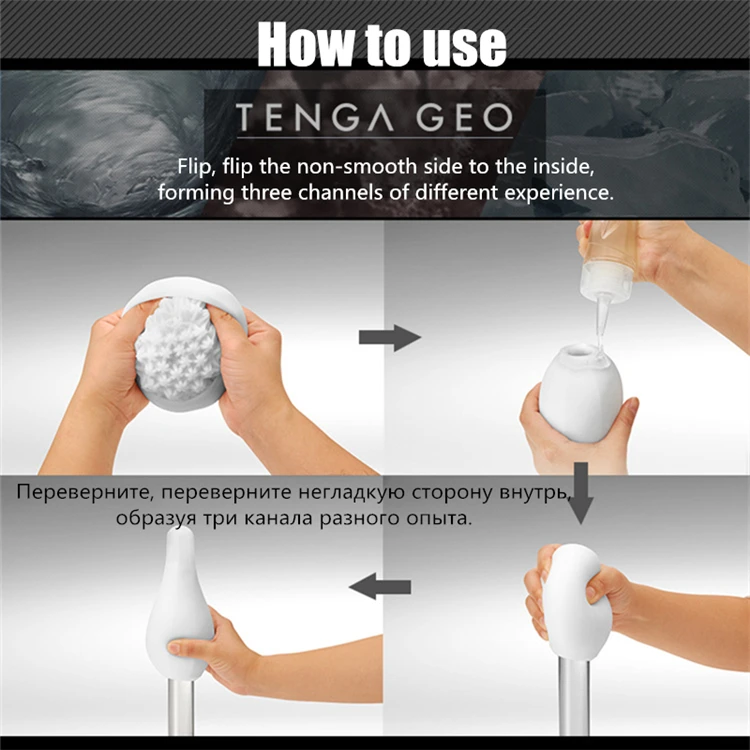 How to use

TENGA GEO

Flip, flip the non-smooth side to the inside, forming three channels of different experience.

Переверните, переверните негладкую сторону внутрь, образуя три канала разного опыта.