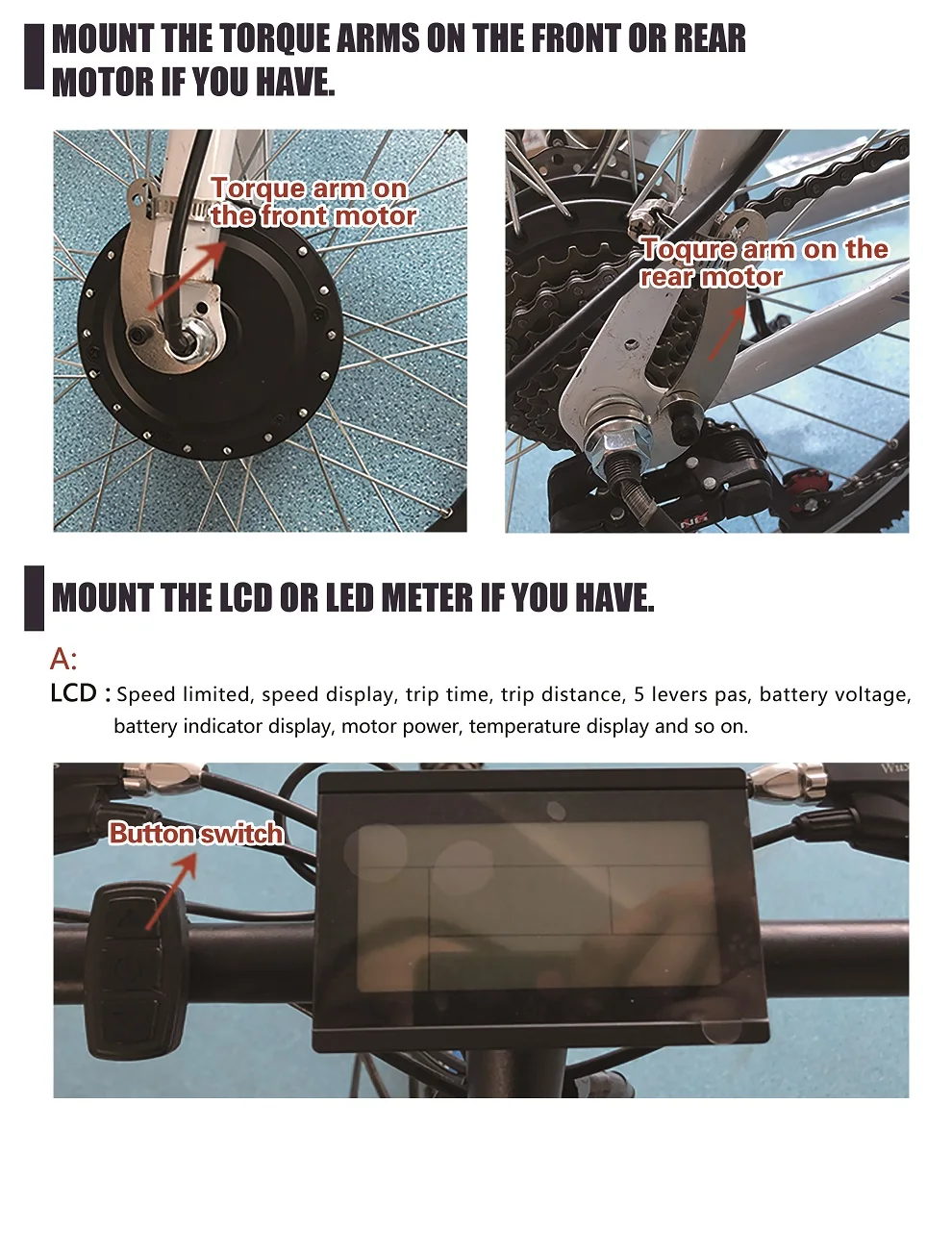 MOUNT THE TORQUE ARMS ON THE FRONT OR REAR MOTOR IF YOU HAVE.

Torque arm on the front motor

Toqure arm on the rear motor

MOUNT THE LCD OR LED METER IF YOU HAVE.

A:

LCD : Speed limited, speed display, trip time, trip distance, 5 levers pas, battery voltage, battery indicator display, motor power, temperature display and so on.

Button switch