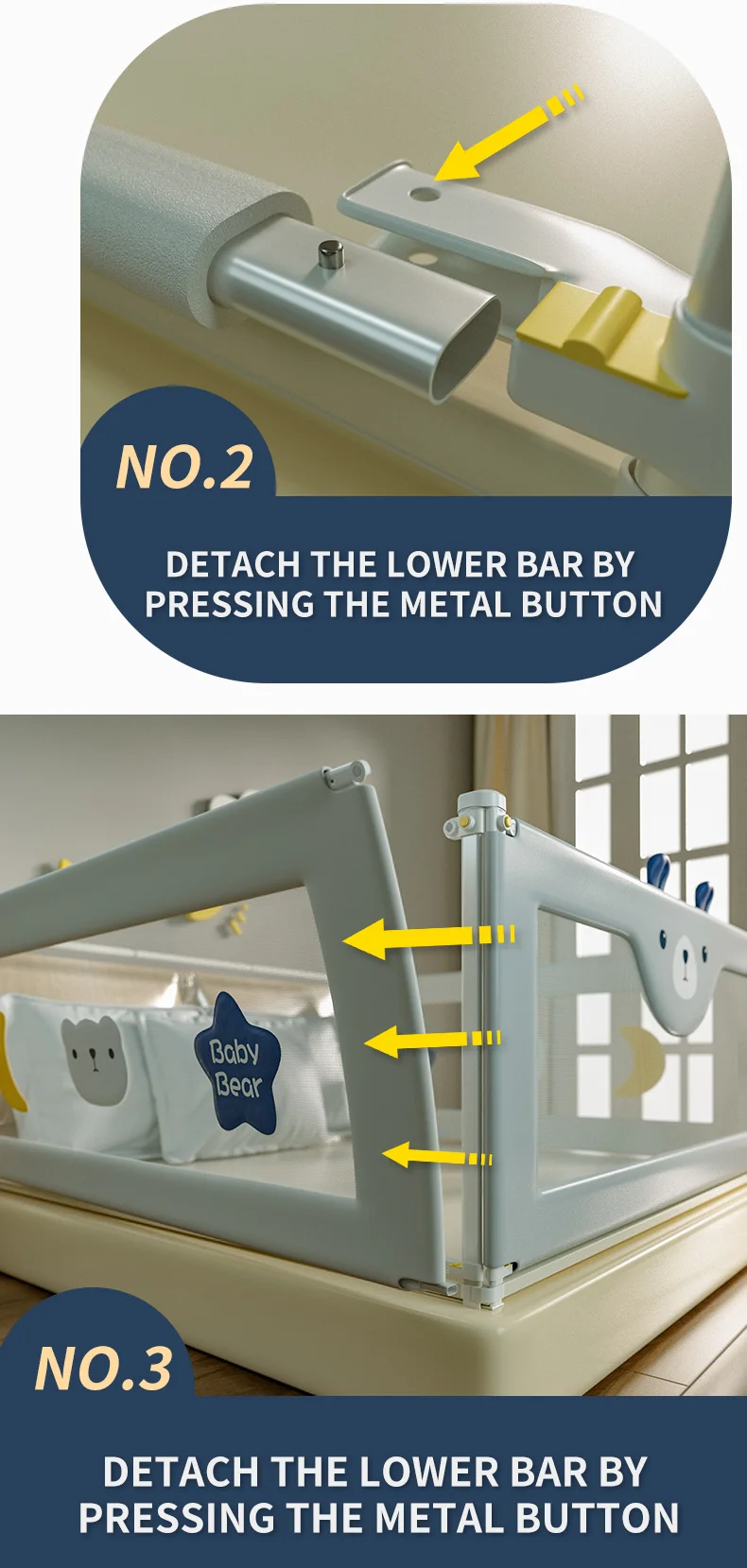 NO.2

DETACH THE LOWER BAR BY PRESSING THE METAL BUTTON

Baby Bear

NO.3

DETACH THE LOWER BAR BY PRESSING THE METAL BUTTON