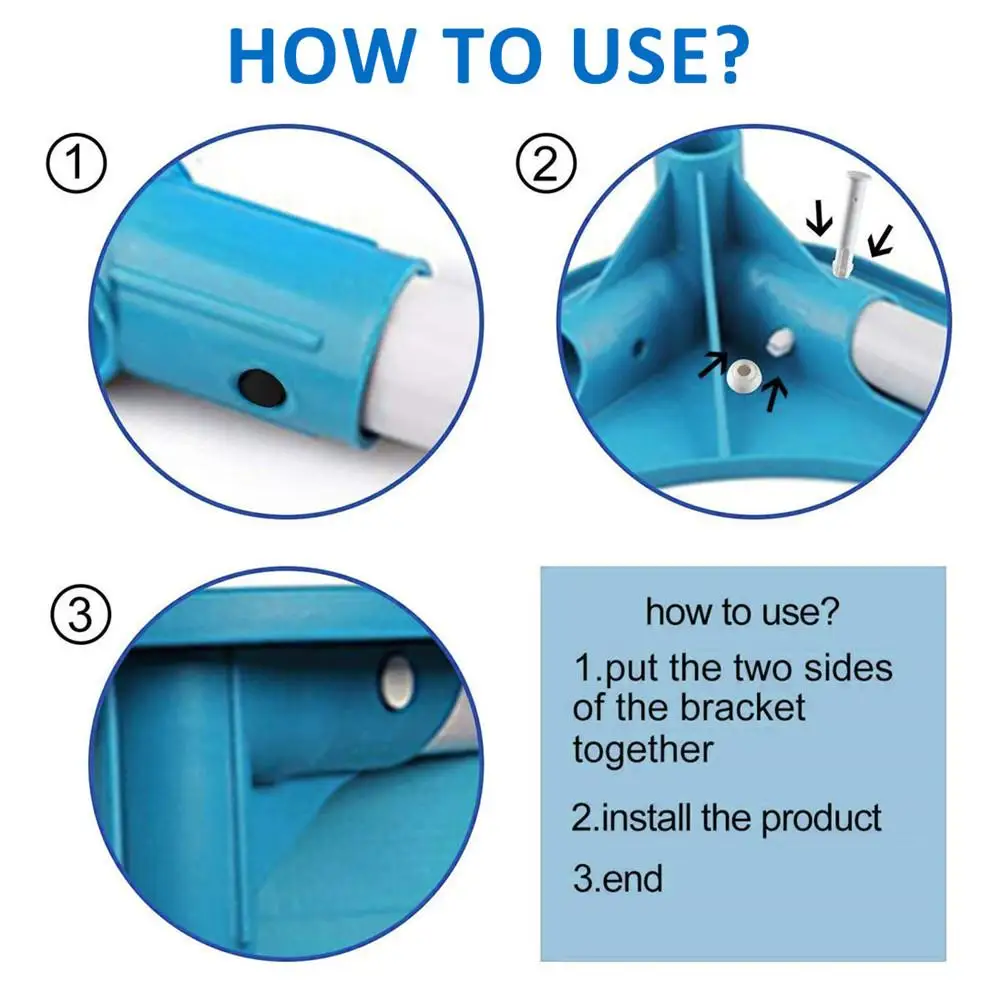 HOW TO USE?

①

②

③

how to use?

1.put the two sides of the bracket together

2.install the product

3.end