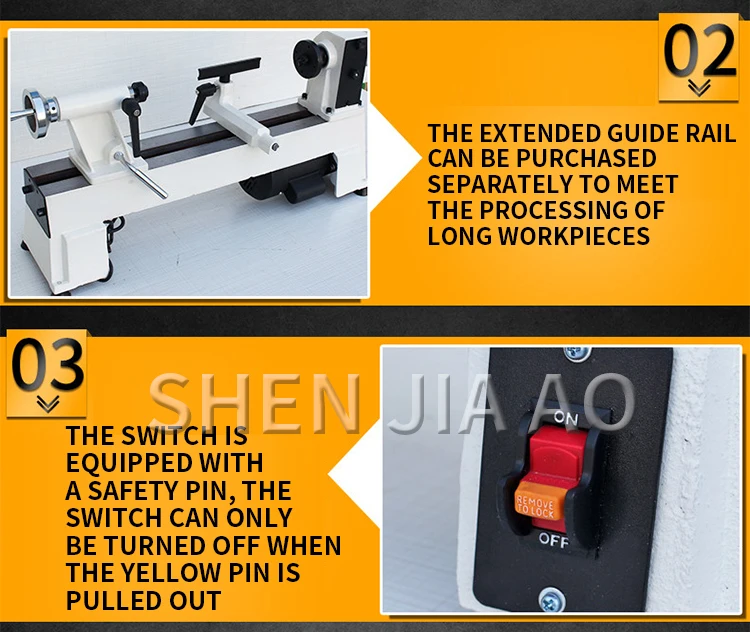 02

THE EXTENDED GUIDE RAIL CAN BE PURCHASED SEPARATELY TO MEET THE PROCESSING OF LONG WORKPIECES

03

SHEN JIA AO

THE SWITCH IS EQUIPPED WITH A SAFETY PIN, THE SWITCH CAN ONLY BE TURNED OFF WHEN THE YELLOW PIN IS PULLED OUT

ON
REMOVE TO LOCK
OFF