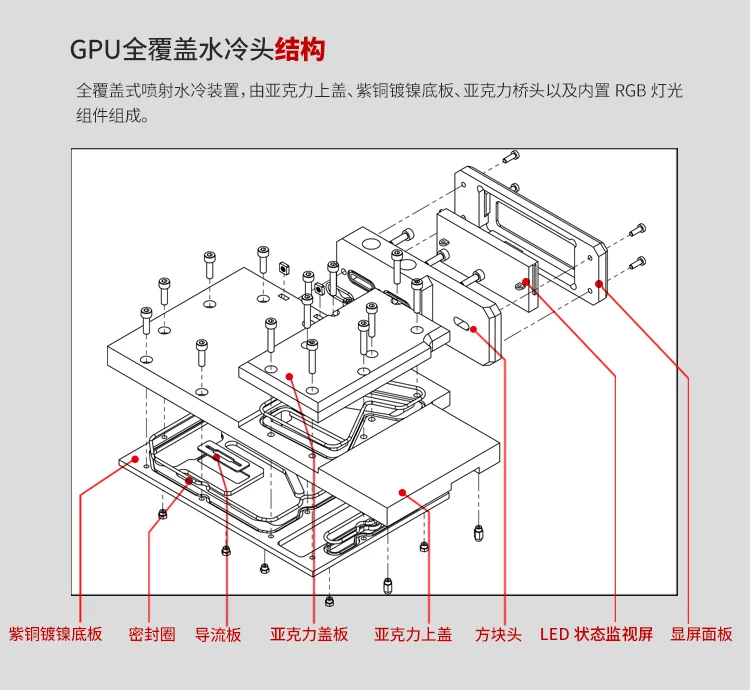 GPU全覆盖水冷头结构

全覆盖式喷射水冷装置，由亚克力上盖、紫铜镀镍底板、亚克力桥头以及内置 RGB 灯光组件组成。

紫铜镀镍底板 密封圈 导流板 亚克力盖板 亚克力上盖 方块头 LED 状态监视屏 显屏面板