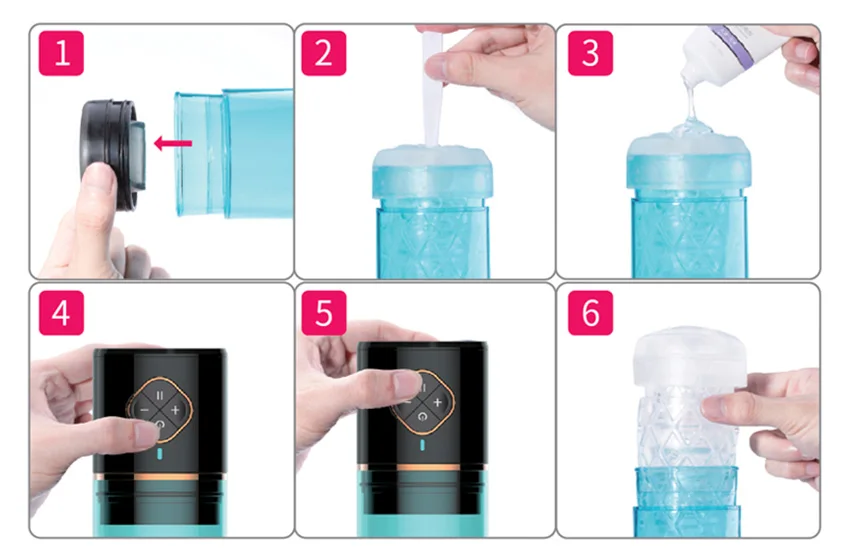 1

2

3

4

5

6