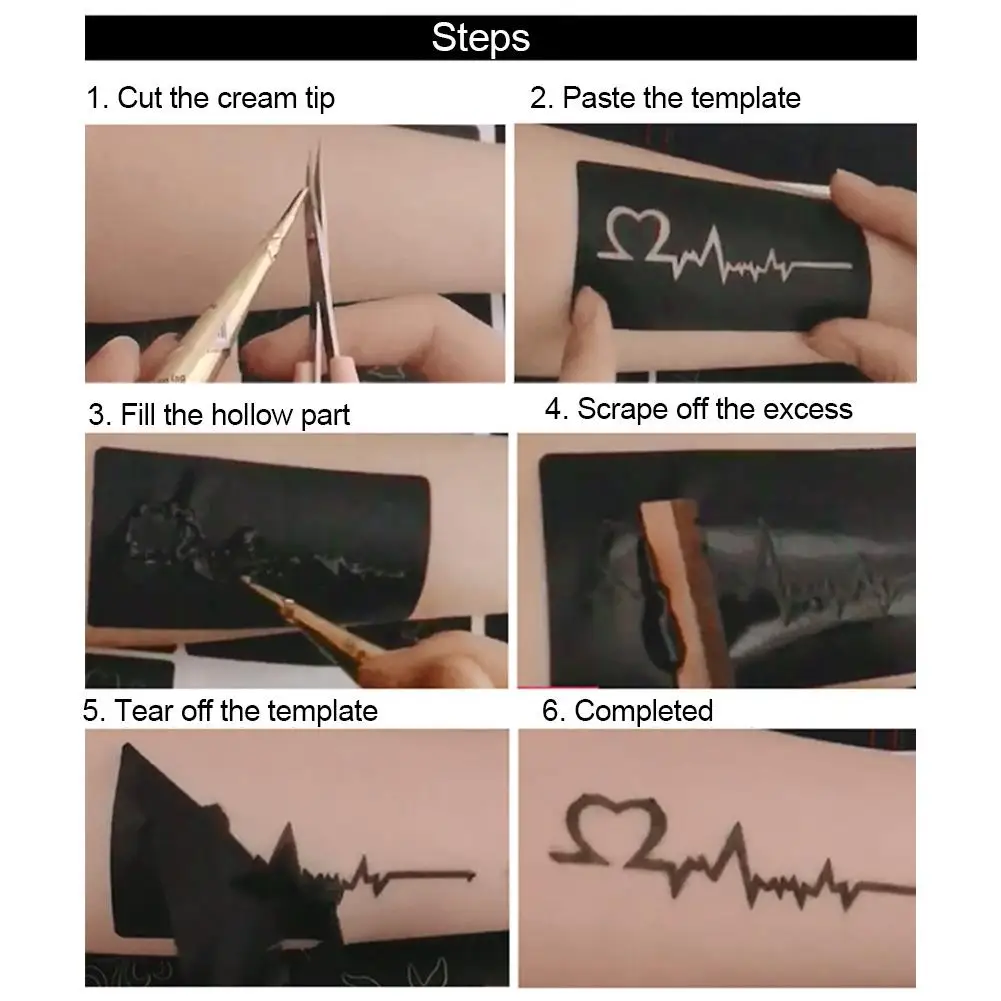 Steps

1. Cut the cream tip

2. Paste the template

3. Fill the hollow part

4. Scrape off the excess

5. Tear off the template

6. Completed