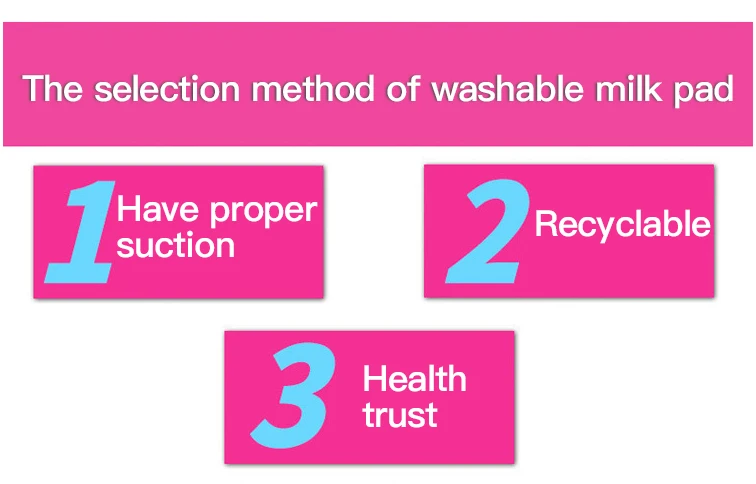 The selection method of washable milk pad

1 Have proper suction

2 Recyclable

3 Health trust