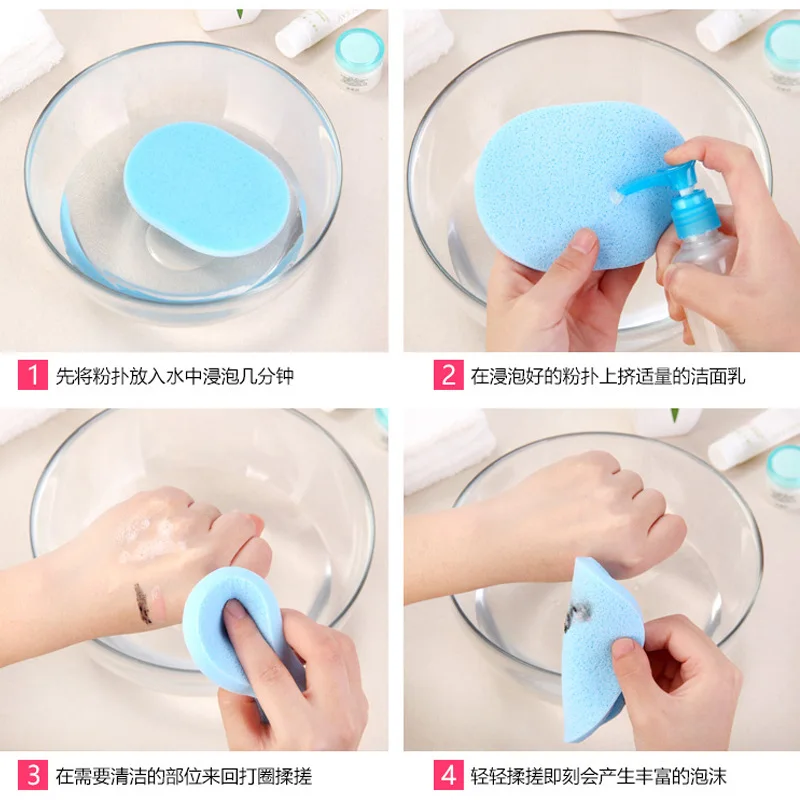 1 先将粉扑放入水中浸泡几分钟

2 在浸泡好的粉扑上挤适量的洁面乳

3 在需要清洁的部位来回打圈揉搓

4 轻轻揉搓即刻会产生丰富的泡沫