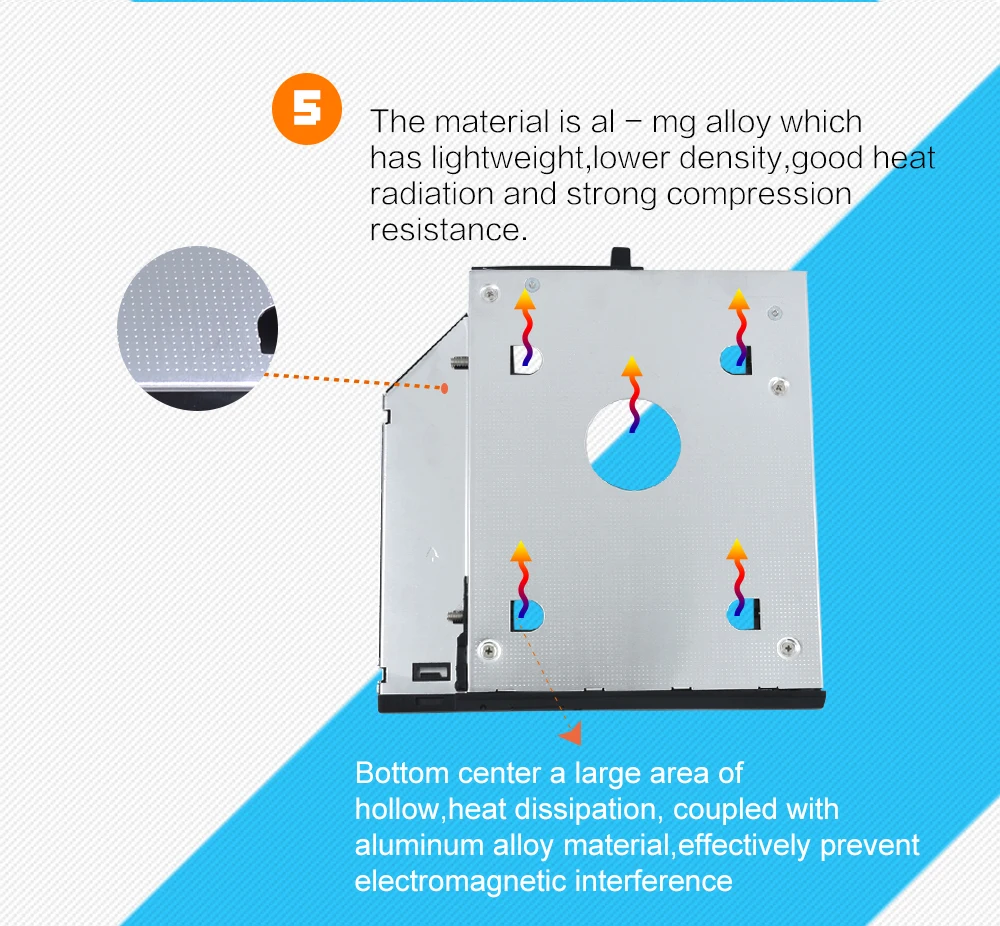 5

The material is al – mg alloy which has lightweight,lower density,good heat radiation and strong compression resistance.

Bottom center a large area of hollow,heat dissipation, coupled with aluminum alloy material,effectively prevent electromagnetic interference