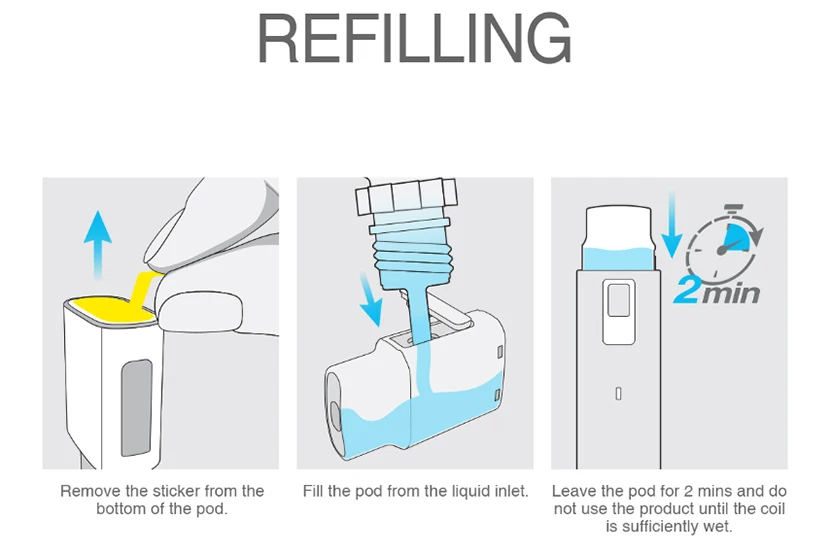 REFILLING

2min

Remove the sticker from the bottom of the pod.

Fill the pod from the liquid inlet.

Leave the pod for 2 mins and do not use the product until the coil is sufficiently wet.