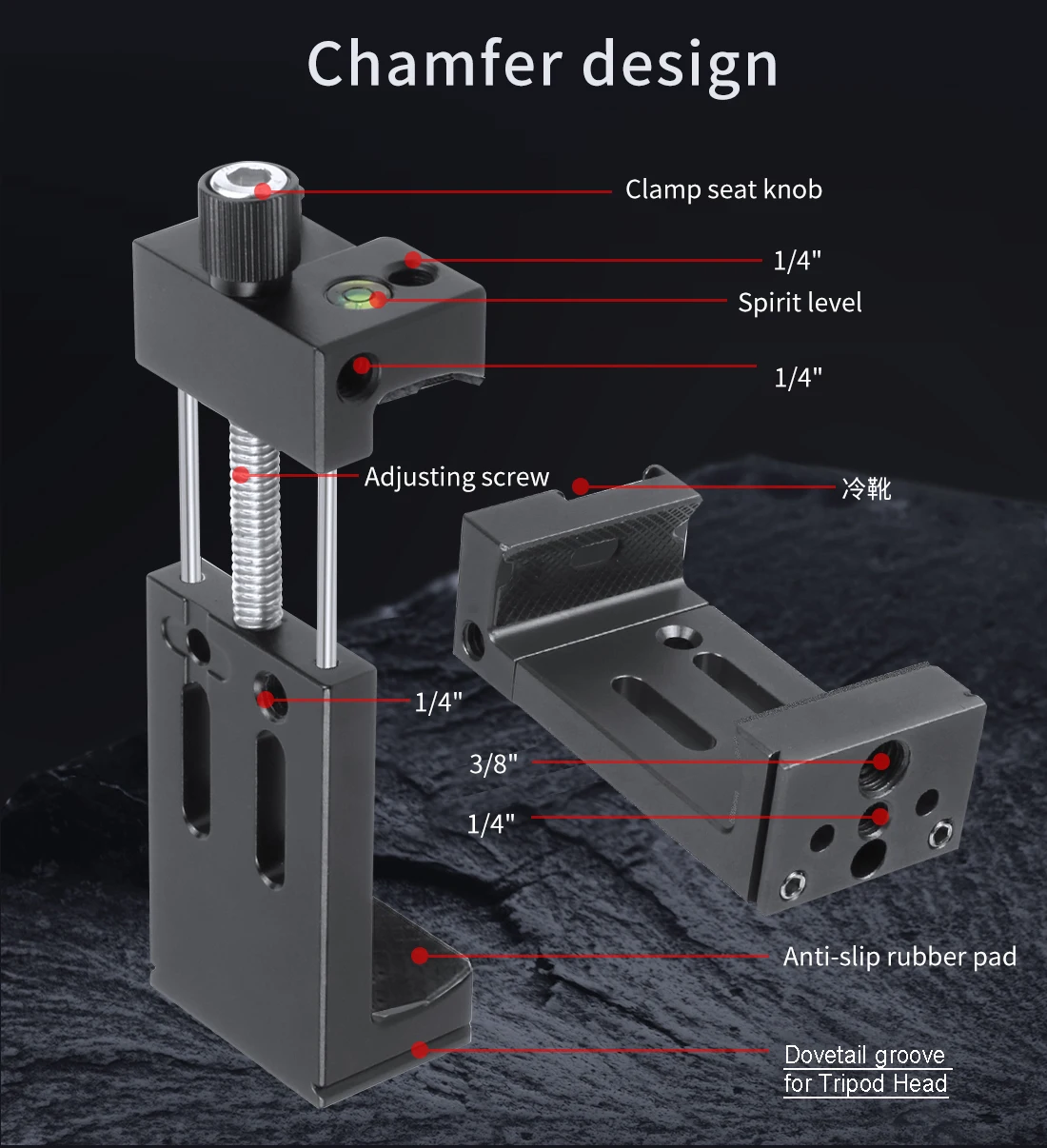 Chamfer design

Clamp seat knob

1/4"

Spirit level

1/4"

Adjusting screw

冷靴

1/4"

3/8"

1/4"

Anti-slip rubber pad

Dovetail groove for Tripod Head