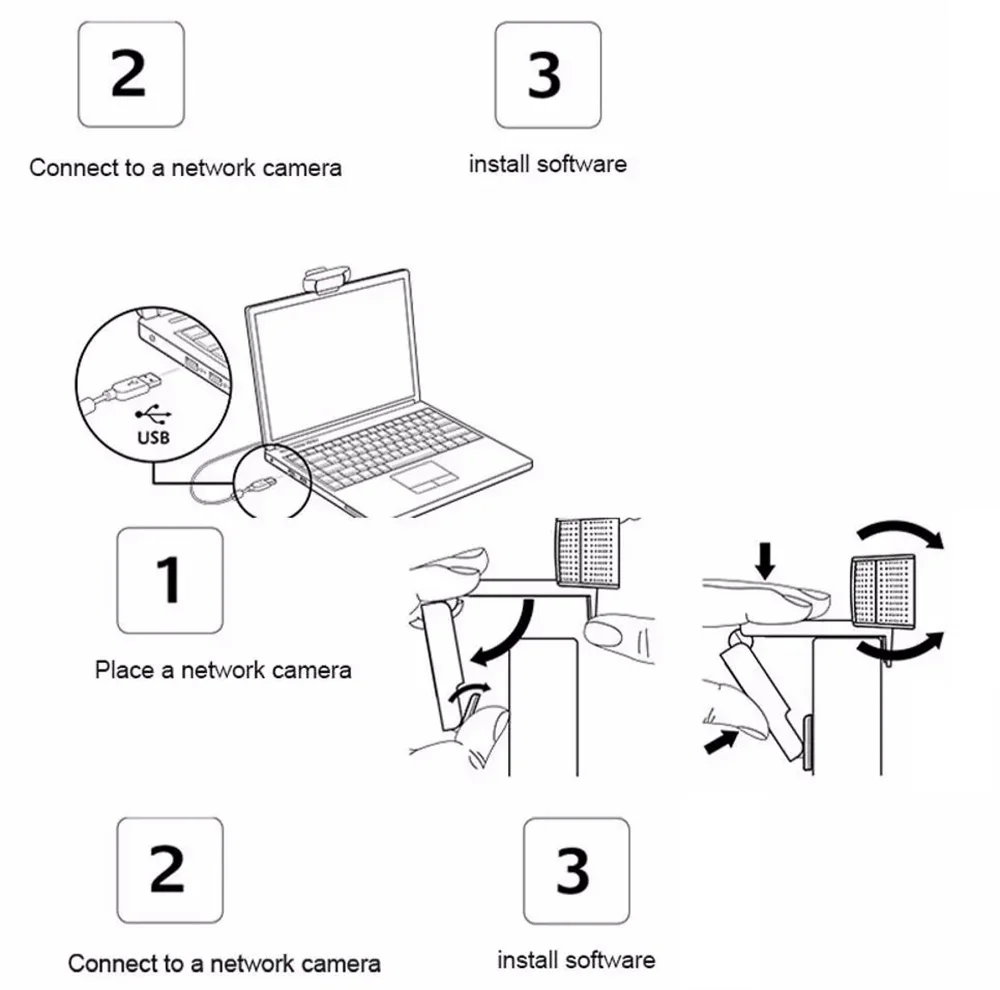 2

Connect to a network camera

3

install software

USB

1

Place a network camera

2

Connect to a network camera

3

install software