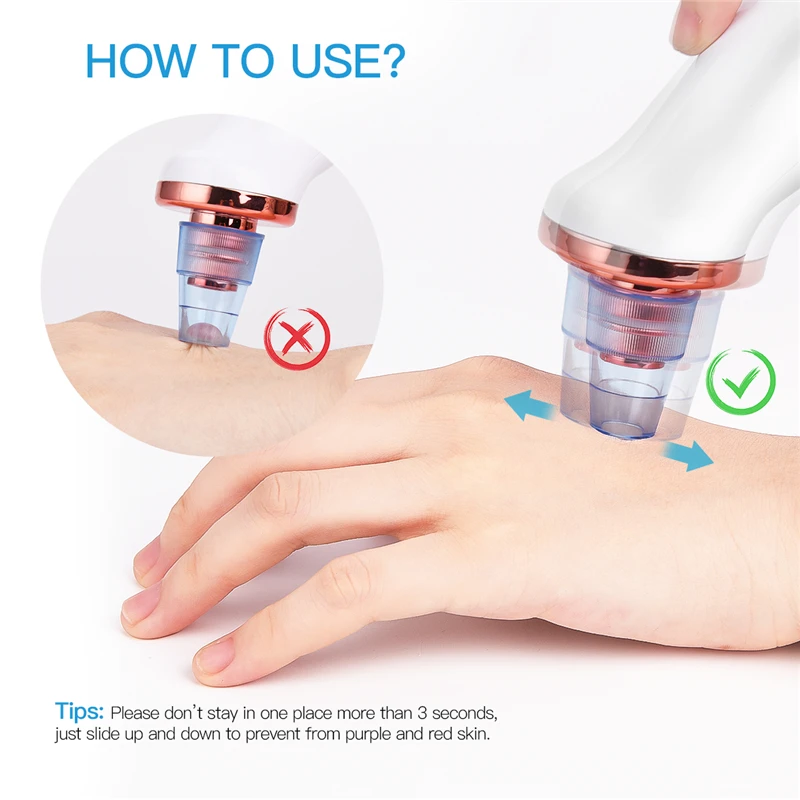 HOW TO USE?

Tips: Please don't stay in one place more than 3 seconds, just slide up and down to prevent from purple and red skin.