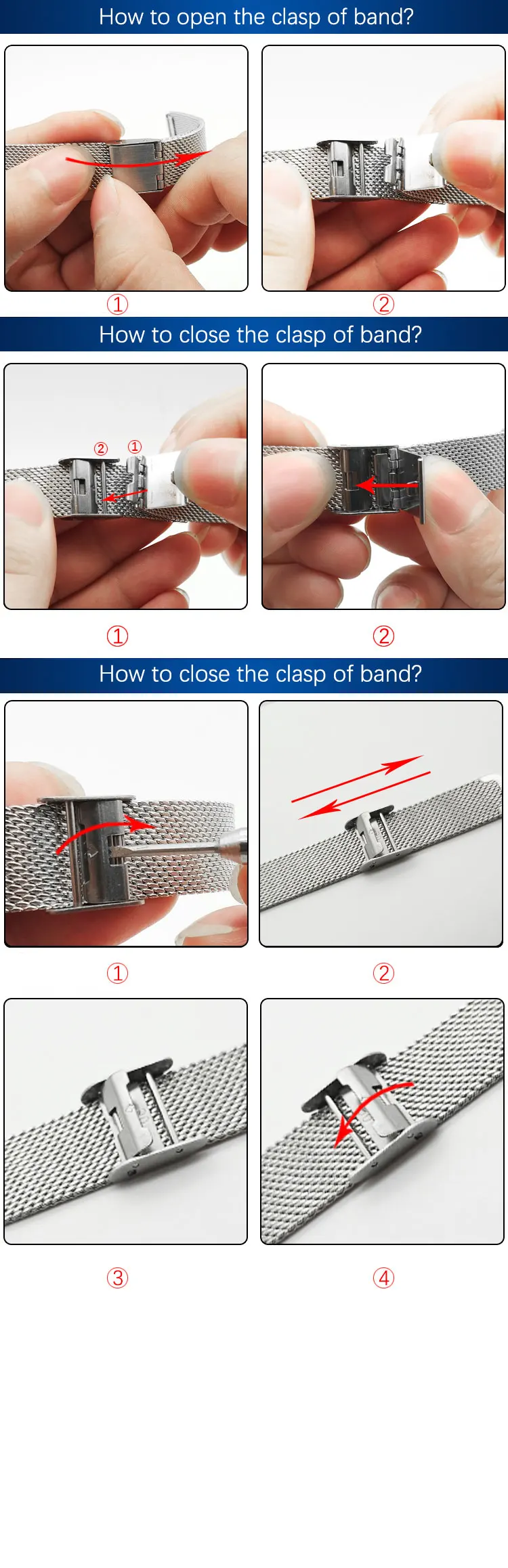 How to open the clasp of band?

①

②

How to close the clasp of band?

② ①

①

②

How to close the clasp of band?

①

②

③

④