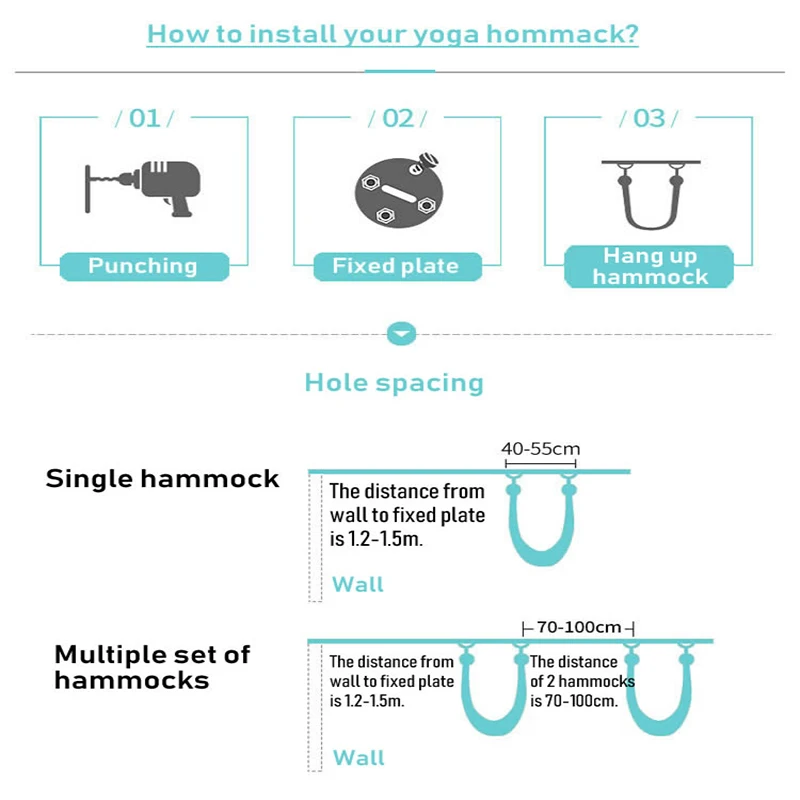 How to install your yoga hommack?

/ 01 /

Punching

/ 02 /

Fixed plate

/ 03 /

Hang up hammock

Hole spacing

Single hammock

40-55cm

The distance from wall to fixed plate is 1.2-1.5m.

Wall

Multiple set of hammocks

70-100cm

The distance from wall to fixed plate is 1.2-1.5m.

The distance of 2 hammocks is 70-100cm.

Wall