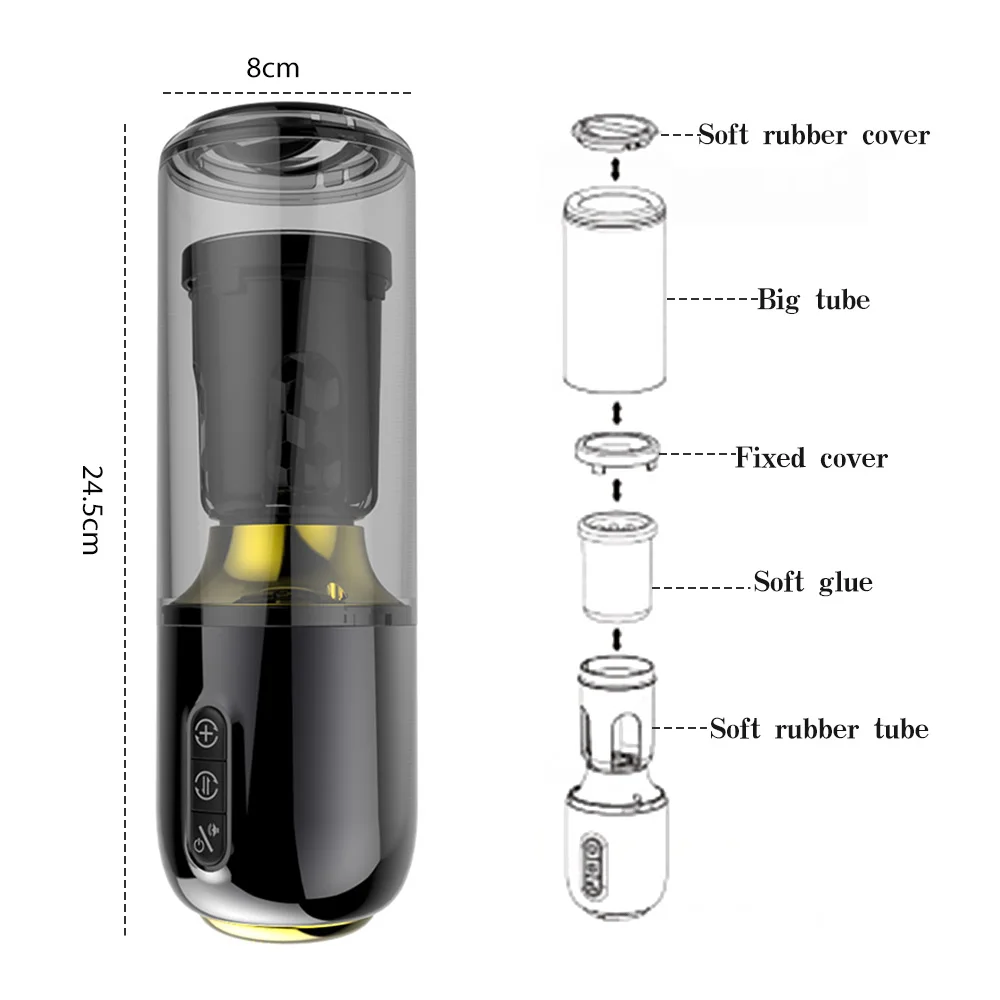 8cm

24.5cm

Soft rubber cover

Big tube

Fixed cover

Soft glue

Soft rubber tube