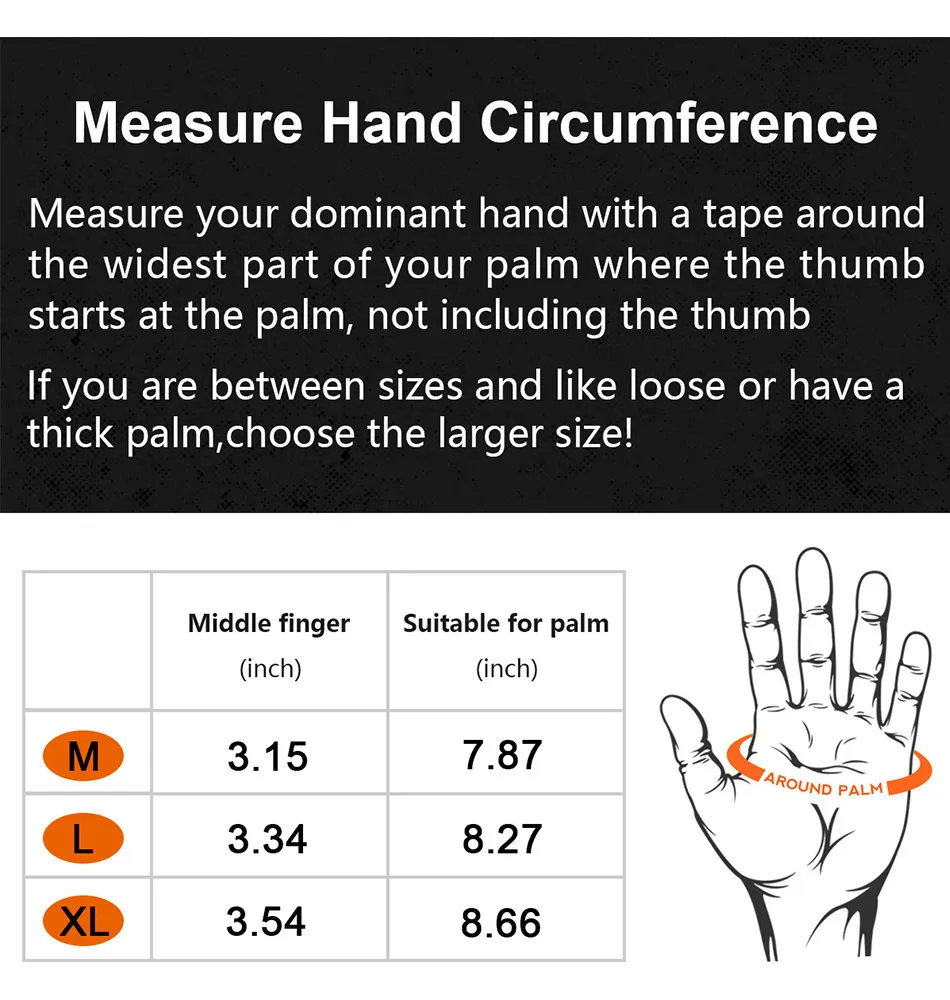 Measure Hand Circumference

Measure your dominant hand with a tape around the widest part of your palm where the thumb starts at the palm, not including the thumb

If you are between sizes and like loose or have a thick palm,choose the larger size!

| | Middle finger (inch) | Suitable for palm (inch) |
|---|---|---|
| M | 3.15 | 7.87 |
| L | 3.34 | 8.27 |
| XL | 3.54 | 8.66 |

AROUND PALM