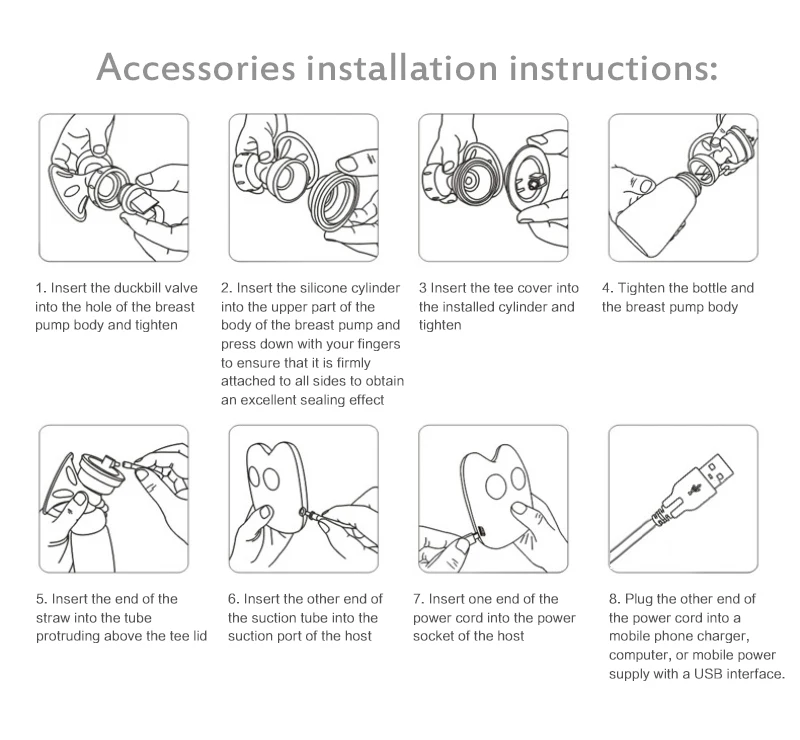 Accessories installation instructions:

1. Insert the duckbill valve into the hole of the breast pump body and tighten

2. Insert the silicone cylinder into the upper part of the body of the breast pump and press down with your fingers to ensure that it is firmly attached to all sides to obtain an excellent sealing effect

3 Insert the tee cover into the installed cylinder and tighten

4. Tighten the bottle and the breast pump body

5. Insert the end of the straw into the tube protruding above the tee lid

6. Insert the other end of the suction tube into the suction port of the host

7. Insert one end of the power cord into the power socket of the host

8. Plug the other end of the power cord into a mobile phone charger, computer, or mobile power supply with a USB interface.