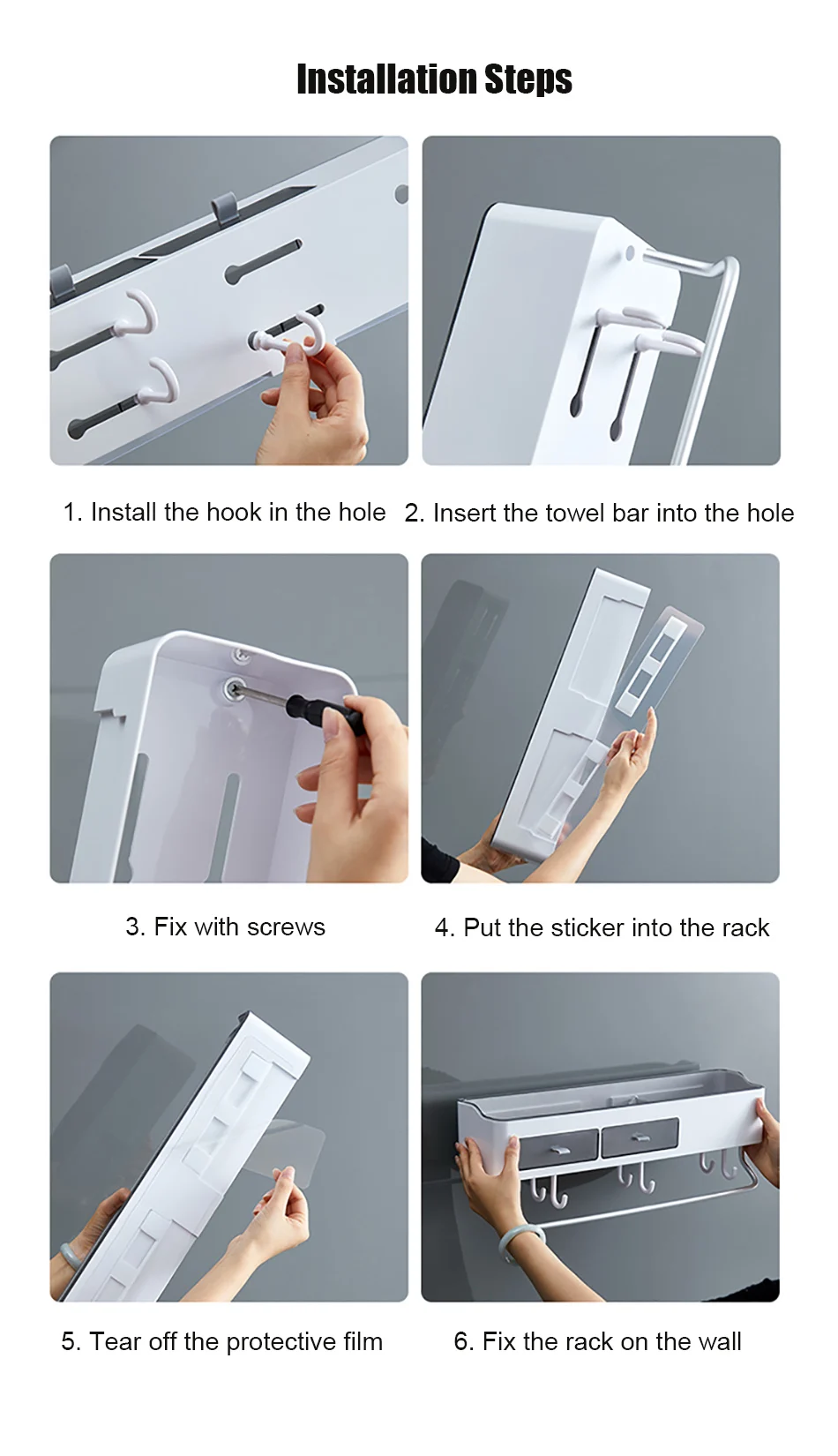 Installation Steps

1. Install the hook in the hole

2. Insert the towel bar into the hole

3. Fix with screws

4. Put the sticker into the rack

5. Tear off the protective film

6. Fix the rack on the wall