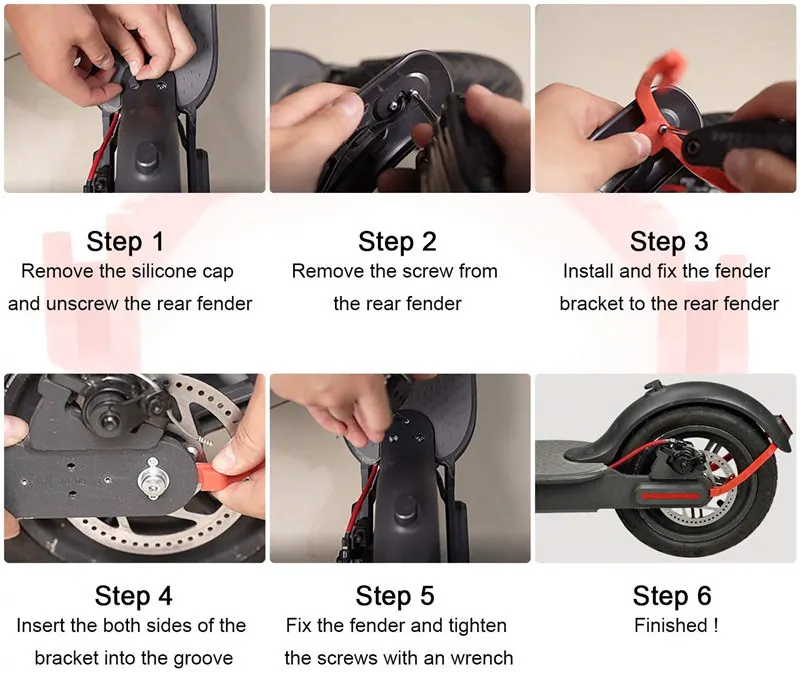 Step 1
Remove the silicone cap and unscrew the rear fender

Step 2
Remove the screw from the rear fender

Step 3
Install and fix the fender bracket to the rear fender

Step 4
Insert the both sides of the bracket into the groove

Step 5
Fix the fender and tighten the screws with an wrench

Step 6
Finished !