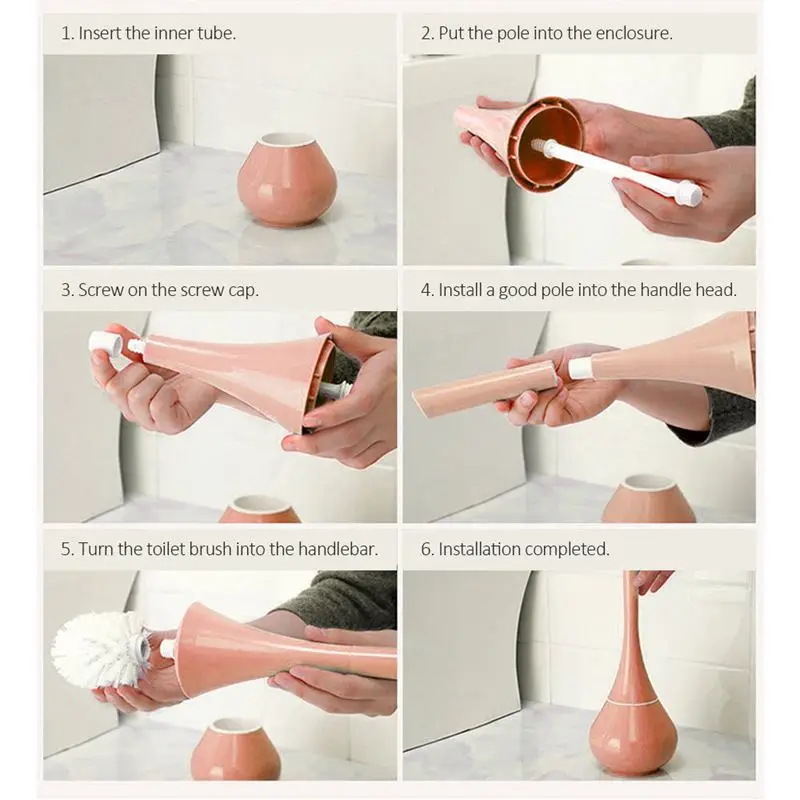 1. Insert the inner tube.

2. Put the pole into the enclosure.

3. Screw on the screw cap.

4. Install a good pole into the handle head.

5. Turn the toilet brush into the handlebar.

6. Installation completed.