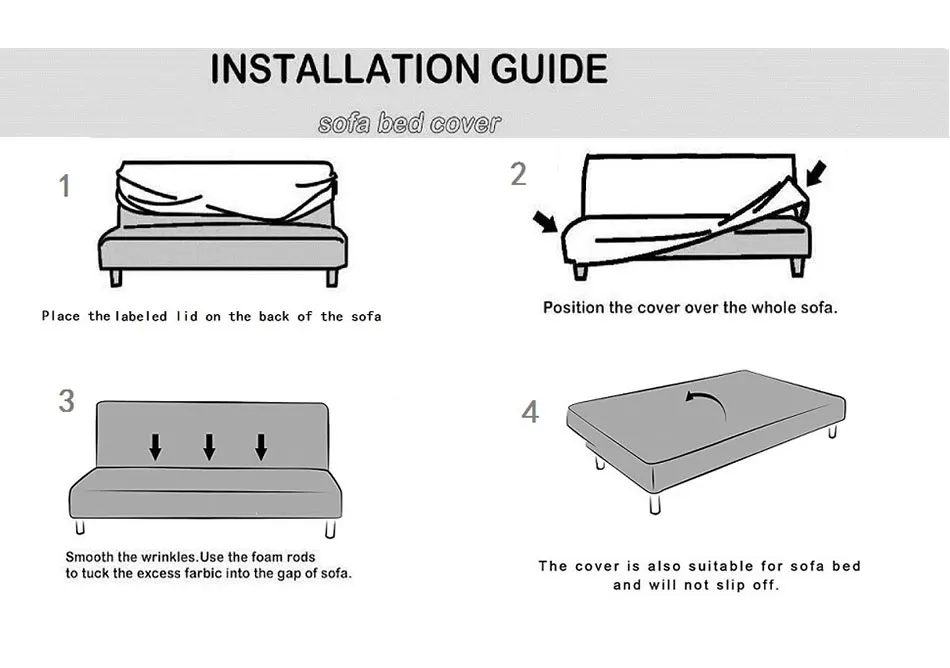 INSTALLATION GUIDE

sofa bed cover

1

Place the labeled lid on the back of the sofa

2

Position the cover over the whole sofa.

3

Smooth the wrinkles.Use the foam rods to tuck the excess farbic into the gap of sofa.

4

The cover is also suitable for sofa bed and will not slip off.