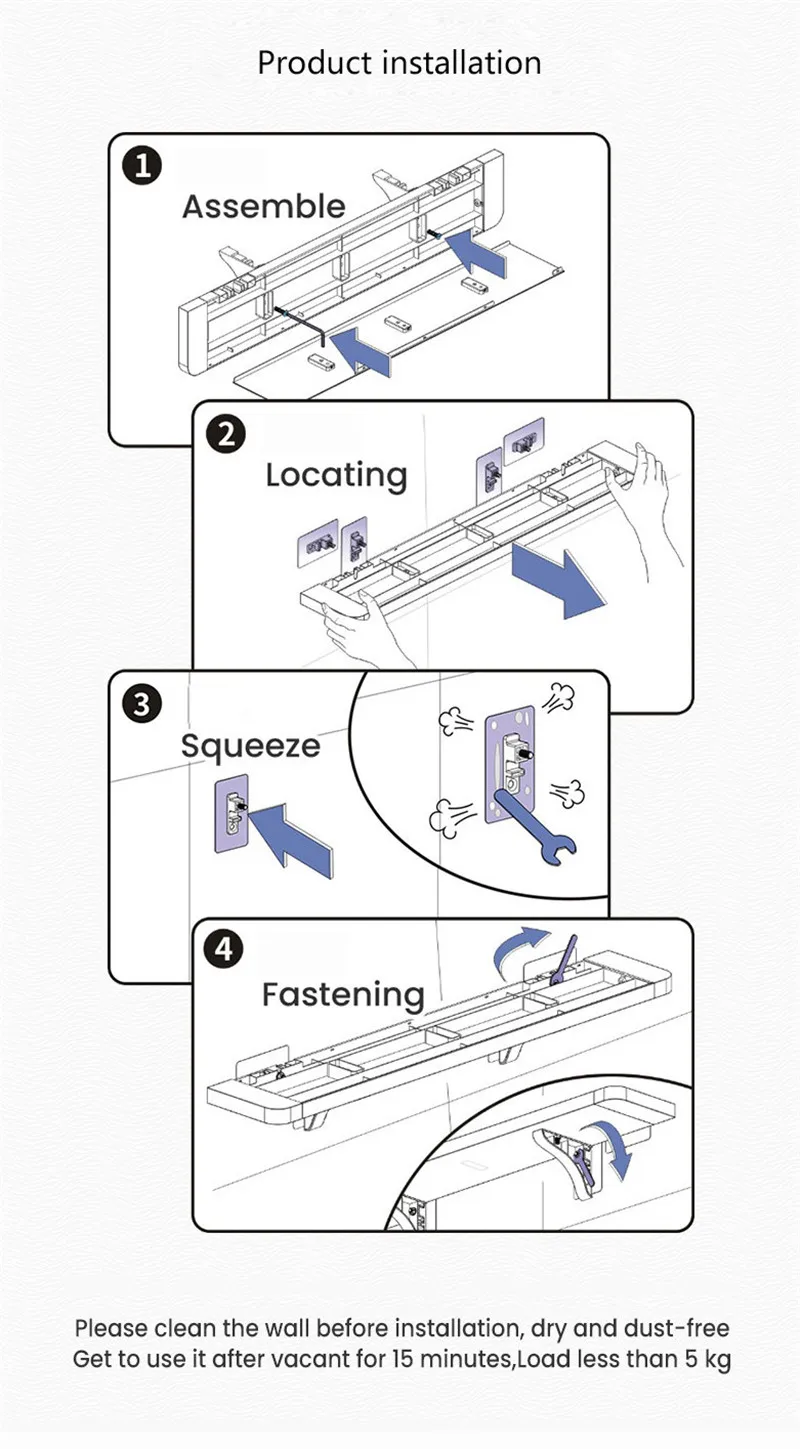 Product installation

1
Assemble

2
Locating

3
Squeeze

4
Fastening

Please clean the wall before installation, dry and dust-free
Get to use it after vacant for 15 minutes,Load less than 5 kg