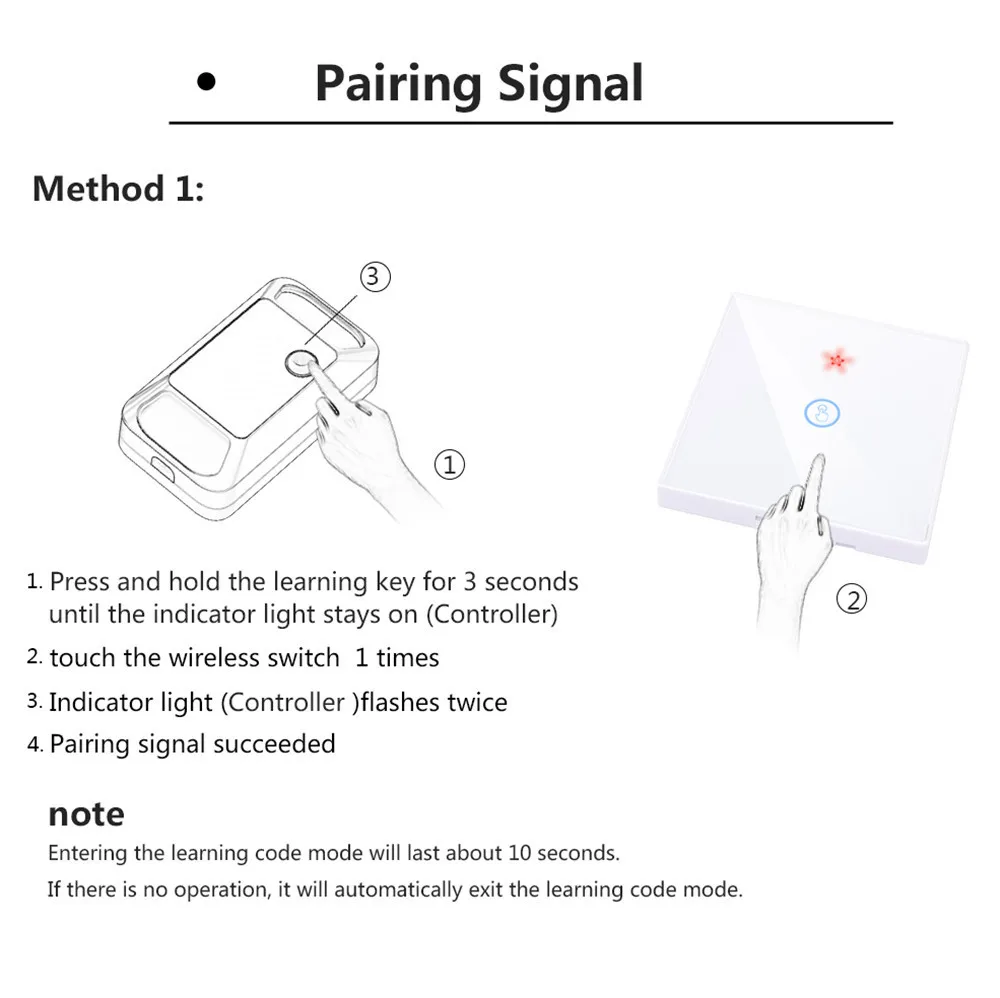 • Pairing Signal

Method 1:

③

①

②

1. Press and hold the learning key for 3 seconds until the indicator light stays on (Controller)

2. touch the wireless switch 1 times

3. Indicator light (Controller )flashes twice

4. Pairing signal succeeded

note

Entering the learning code mode will last about 10 seconds.

If there is no operation, it will automatically exit the learning code mode.