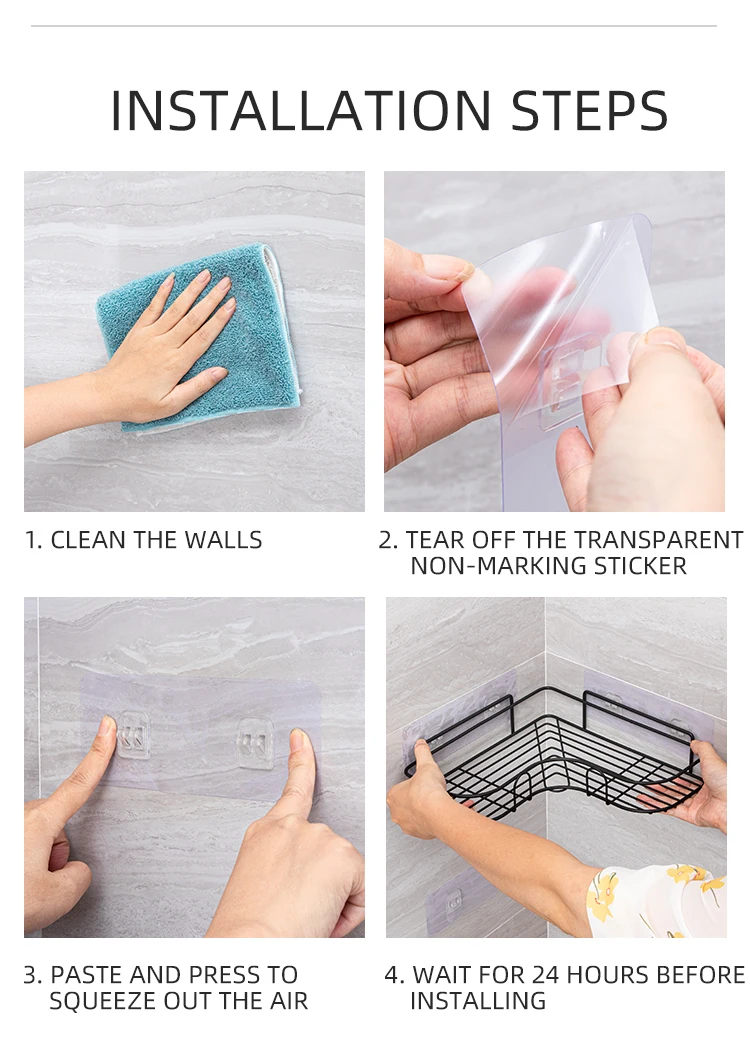 INSTALLATION STEPS

1. CLEAN THE WALLS

2. TEAR OFF THE TRANSPARENT NON-MARKING STICKER

3. PASTE AND PRESS TO SQUEEZE OUT THE AIR

4. WAIT FOR 24 HOURS BEFORE INSTALLING