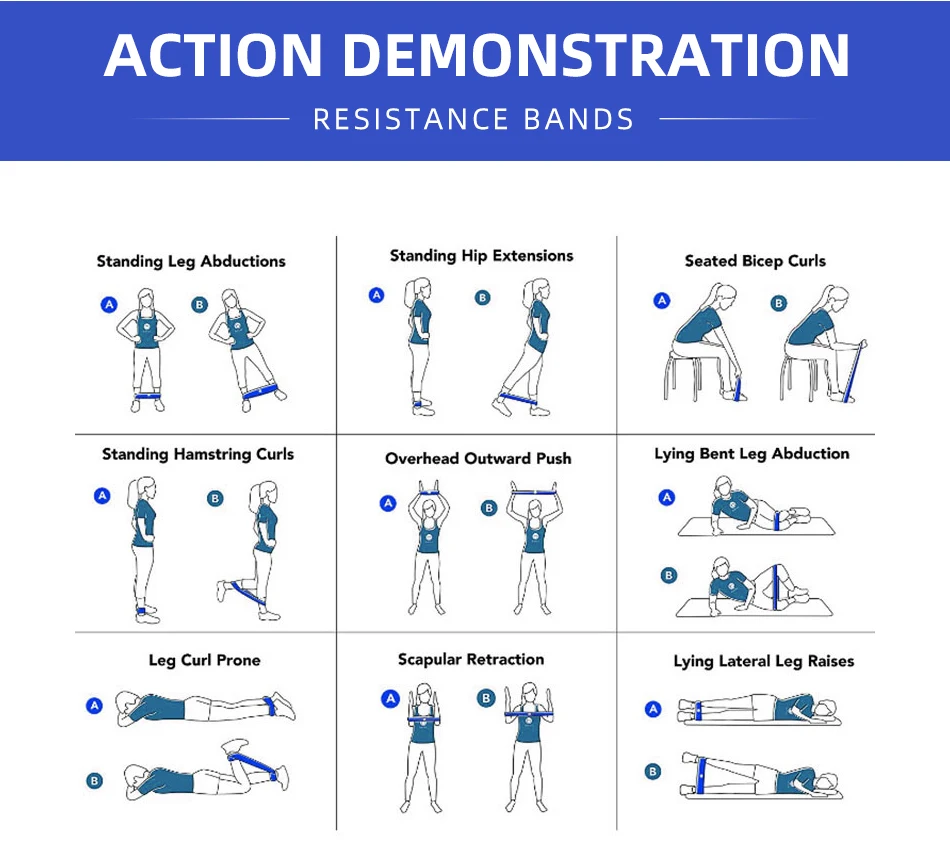 ACTION DEMONSTRATION

RESISTANCE BANDS

Standing Leg Abductions

A B

Standing Hip Extensions

A B

Seated Bicep Curls

A B

Standing Hamstring Curls

A B

Overhead Outward Push

A B

Lying Bent Leg Abduction

A

B

Leg Curl Prone

A

B

Scapular Retraction

A B

Lying Lateral Leg Raises

A

B