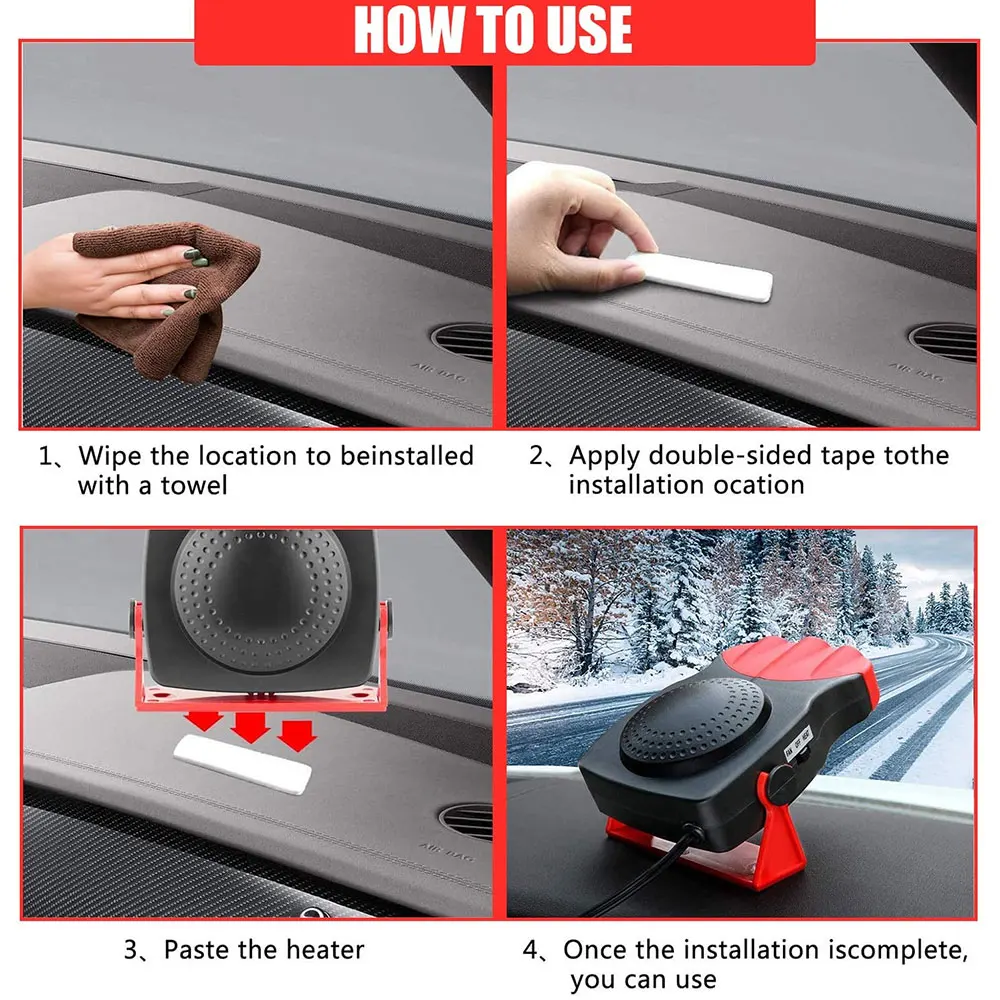 HOW TO USE

AIR BAG

AIR BAG

1、Wipe the location to beinstalled with a towel

2、Apply double-sided tape tothe installation ocation

AIR BAG

3、Paste the heater

4、Once the installation iscomplete, you can use