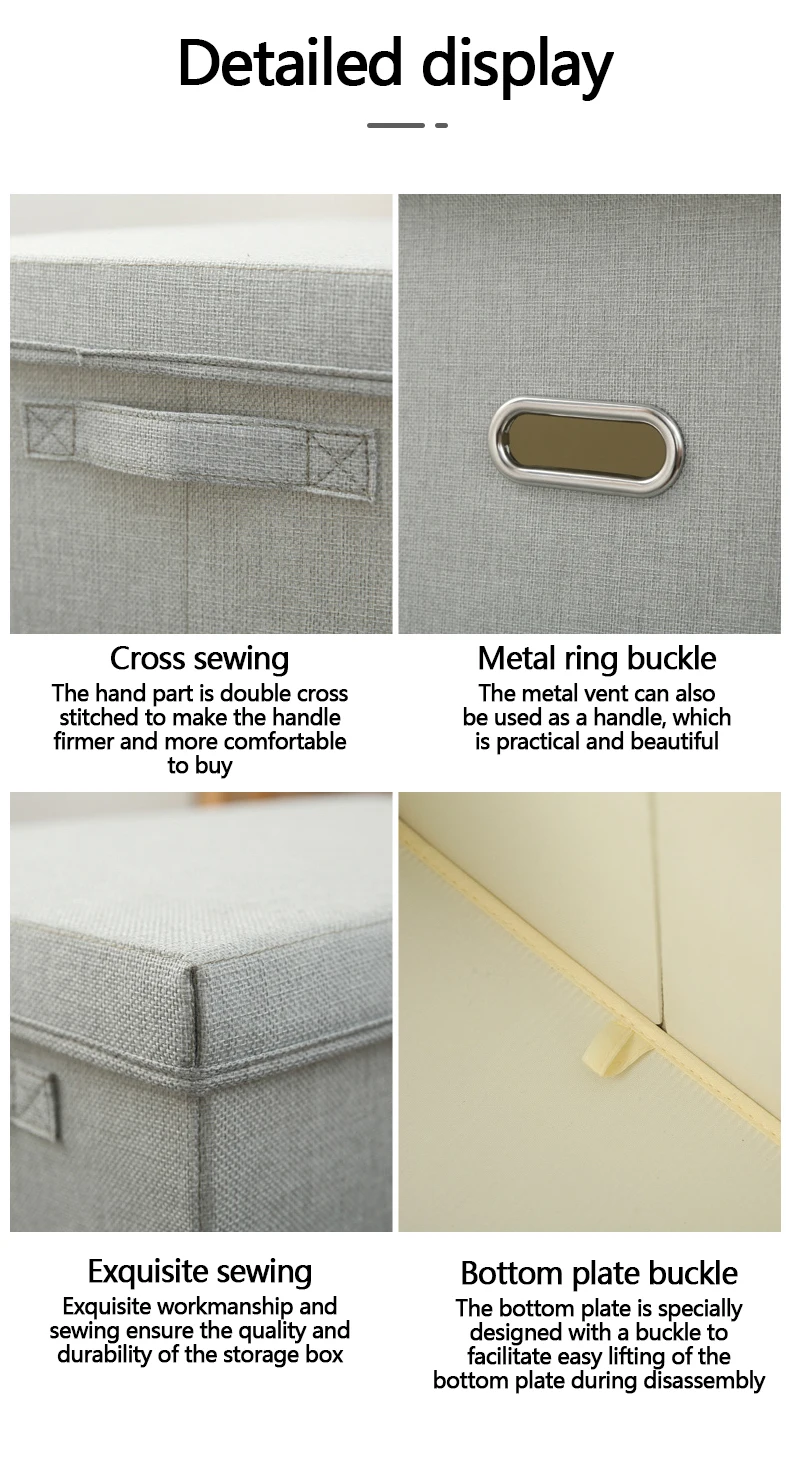 Detailed display

Cross sewing
The hand part is double cross stitched to make the handle firmer and more comfortable to buy

Metal ring buckle
The metal vent can also be used as a handle, which is practical and beautiful

Exquisite sewing
Exquisite workmanship and sewing ensure the quality and durability of the storage box

Bottom plate buckle
The bottom plate is specially designed with a buckle to facilitate easy lifting of the bottom plate during disassembly