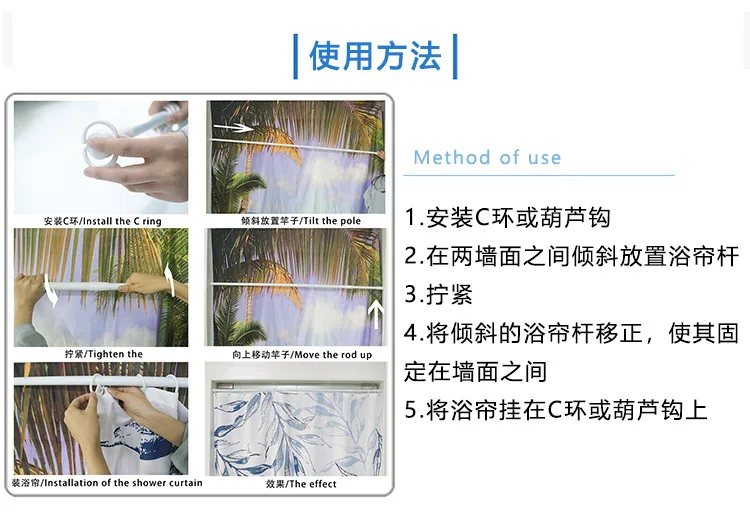 使用方法

安装C环/Install the C ring

倾斜放置竿子/Tilt the pole

拧紧/Tighten the

向上移动竿子/Move the rod up

装浴帘/Installation of the shower curtain

效果/The effect

Method of use

1.安装C环或葫芦钩

2.在两墙面之间倾斜放置浴帘杆

3.拧紧

4.将倾斜的浴帘杆移正，使其固定在墙面之间

5.将浴帘挂在C环或葫芦钩上