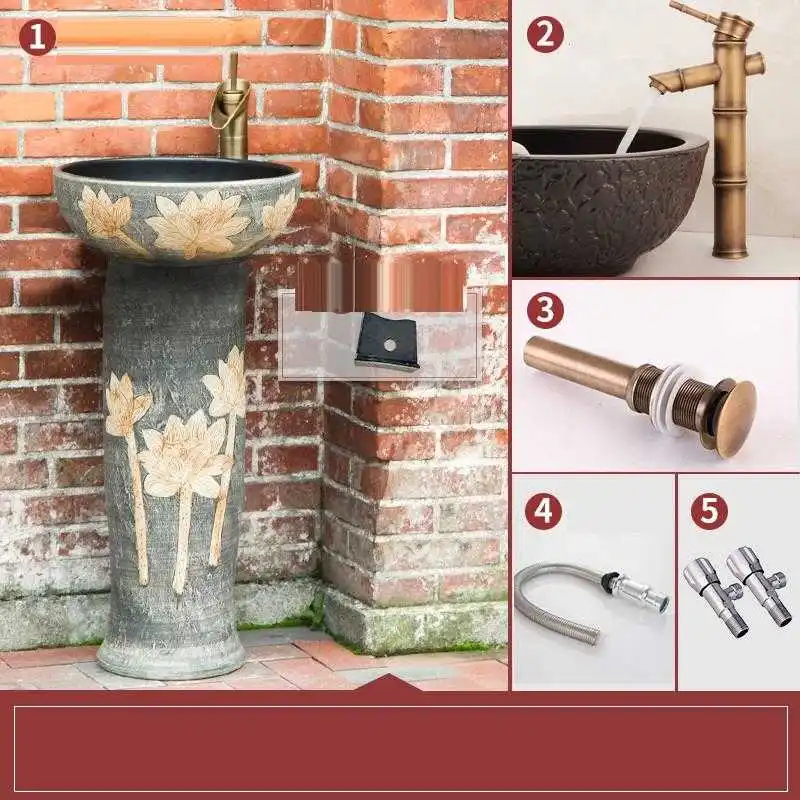 1

2

3

4

5