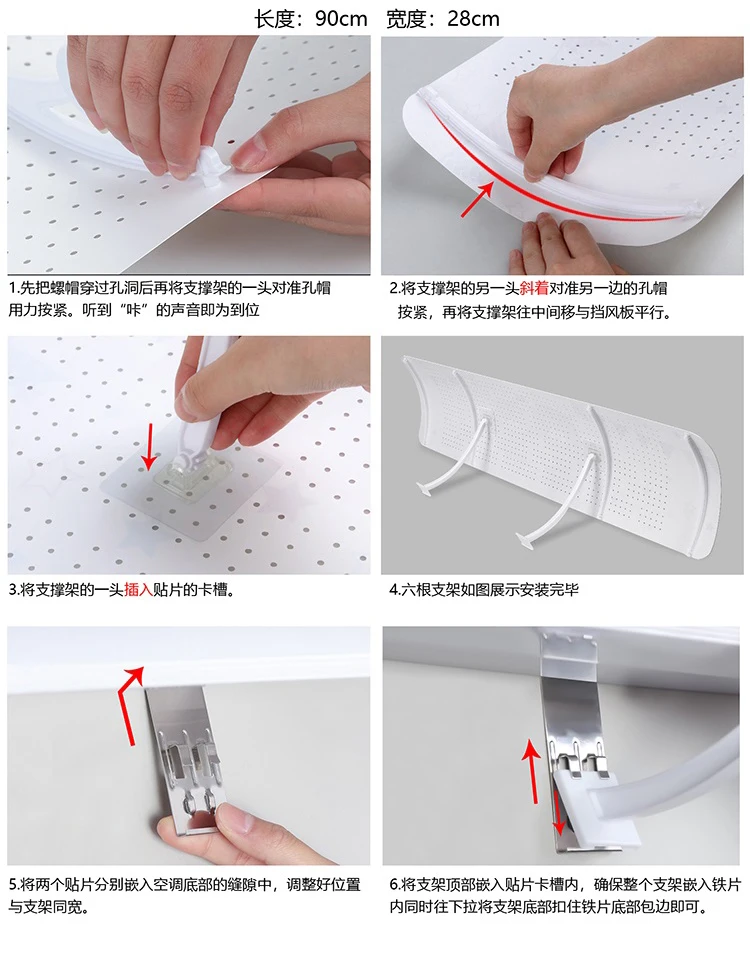 长度：90cm　宽度：28cm

1.先把螺帽穿过孔洞后再将支撑架的一头对准孔帽用力按紧。听到“咔”的声音即为到位

2.将支撑架的另一头斜着对准另一边的孔帽按紧，再将支撑架往中间移与挡风板平行。

3.将支撑架的一头插入贴片的卡槽。

4.六根支架如图展示安装完毕

5.将两个贴片分别嵌入空调底部的缝隙中，调整好位置与支架同宽。

6.将支架顶部嵌入贴片卡槽内，确保整个支架嵌入铁片内同时往下拉将支架底部扣住铁片底部包边即可。