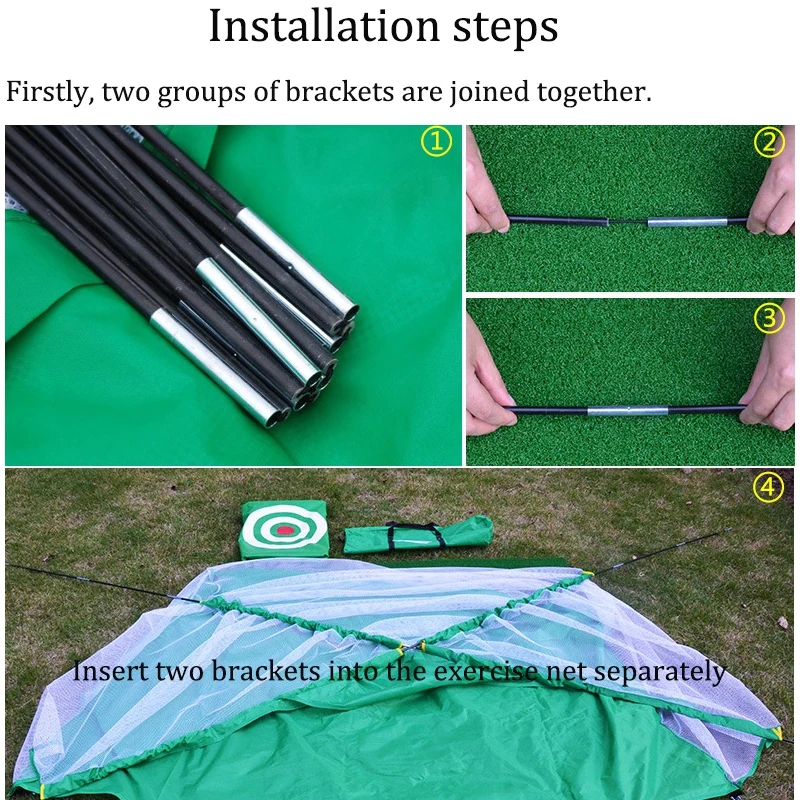 Installation steps

Firstly, two groups of brackets are joined together.

①

②

③

④

Insert two brackets into the exercise net separately